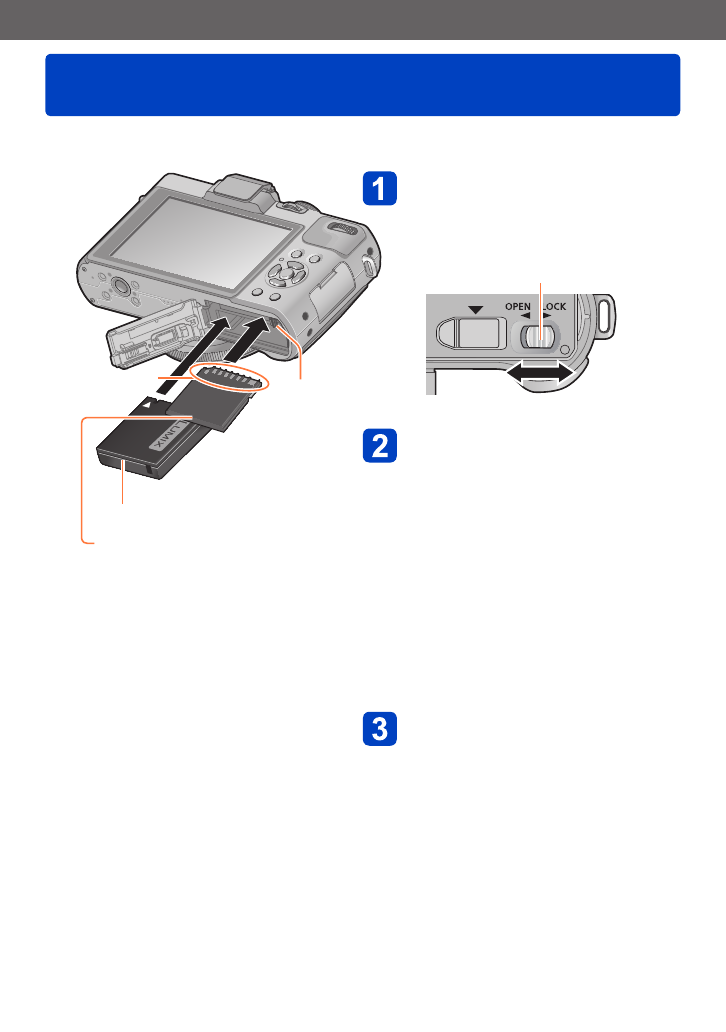 1

OPEN LOCK

LUMIX

2

3