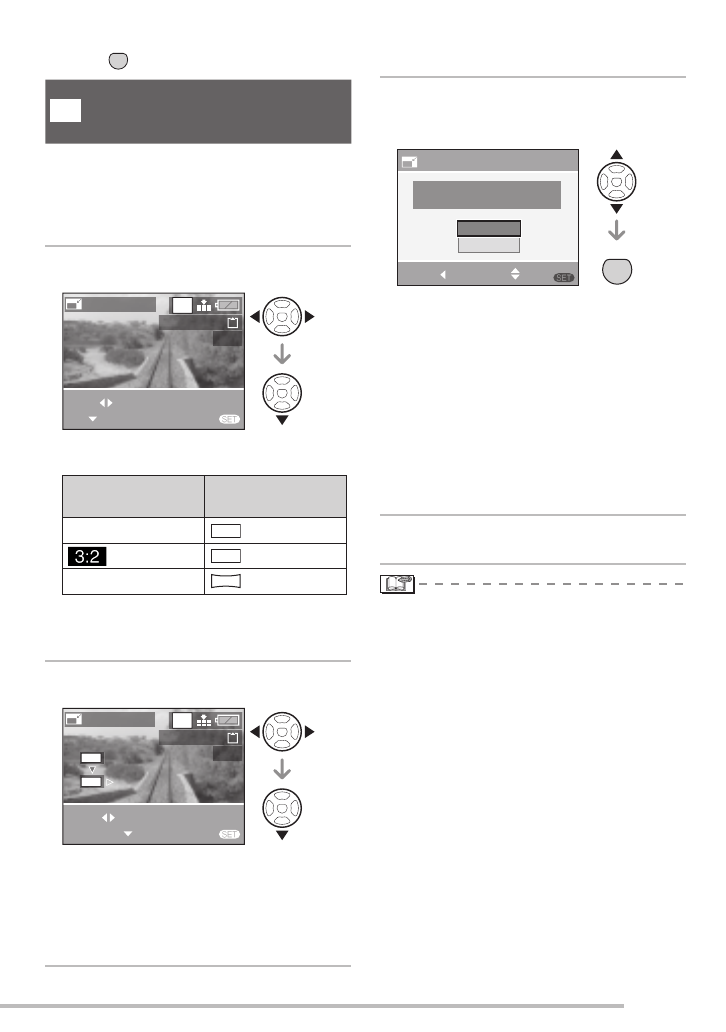 3:2