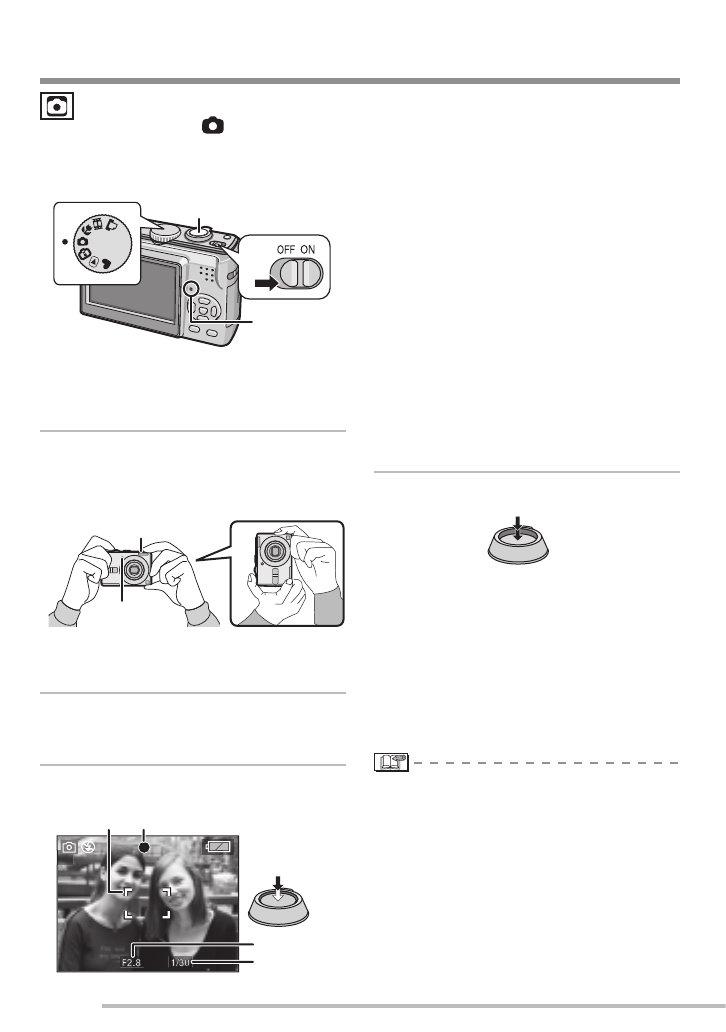 OFF ON

F2.8 1/30