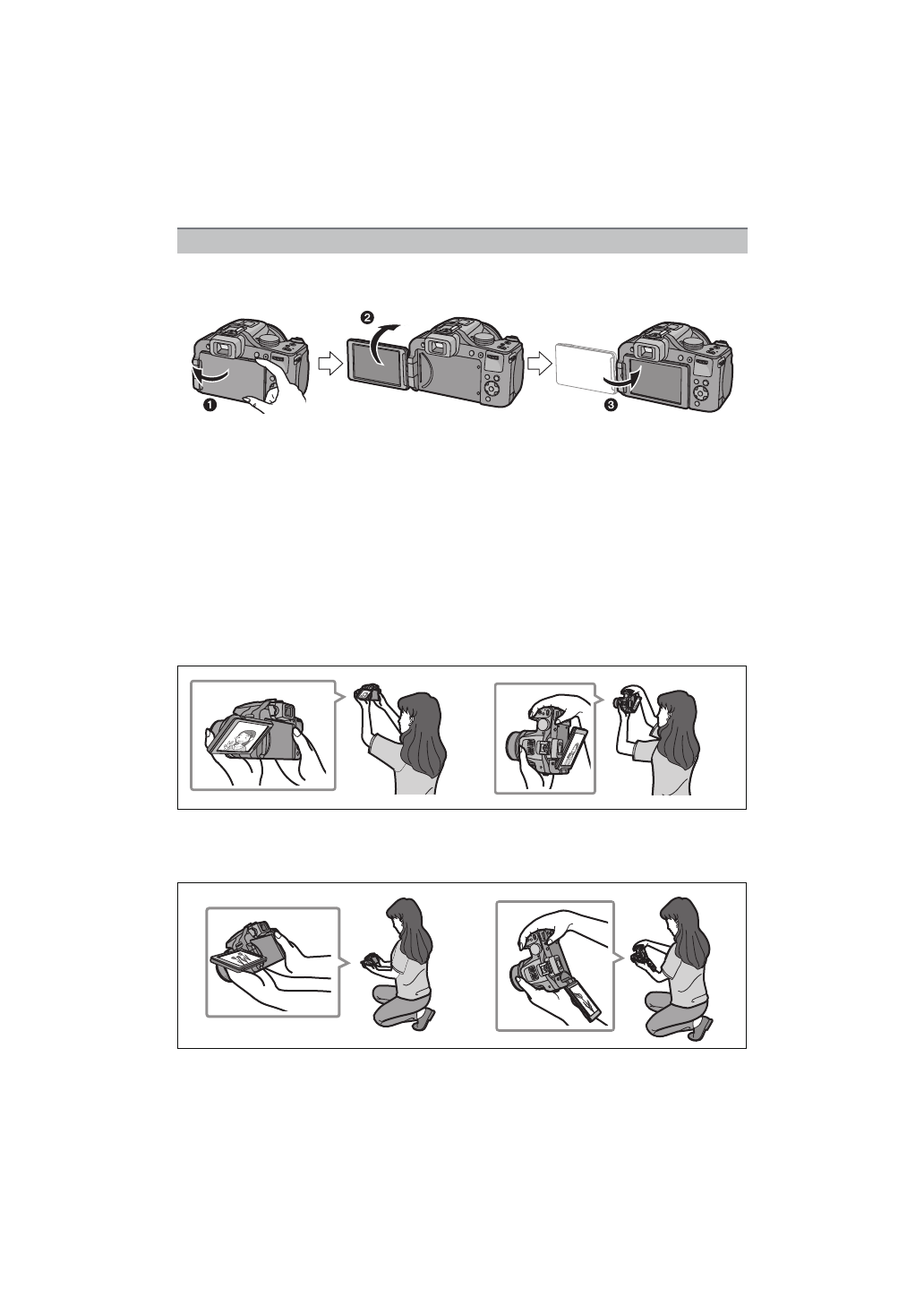 ❶

❷

❸