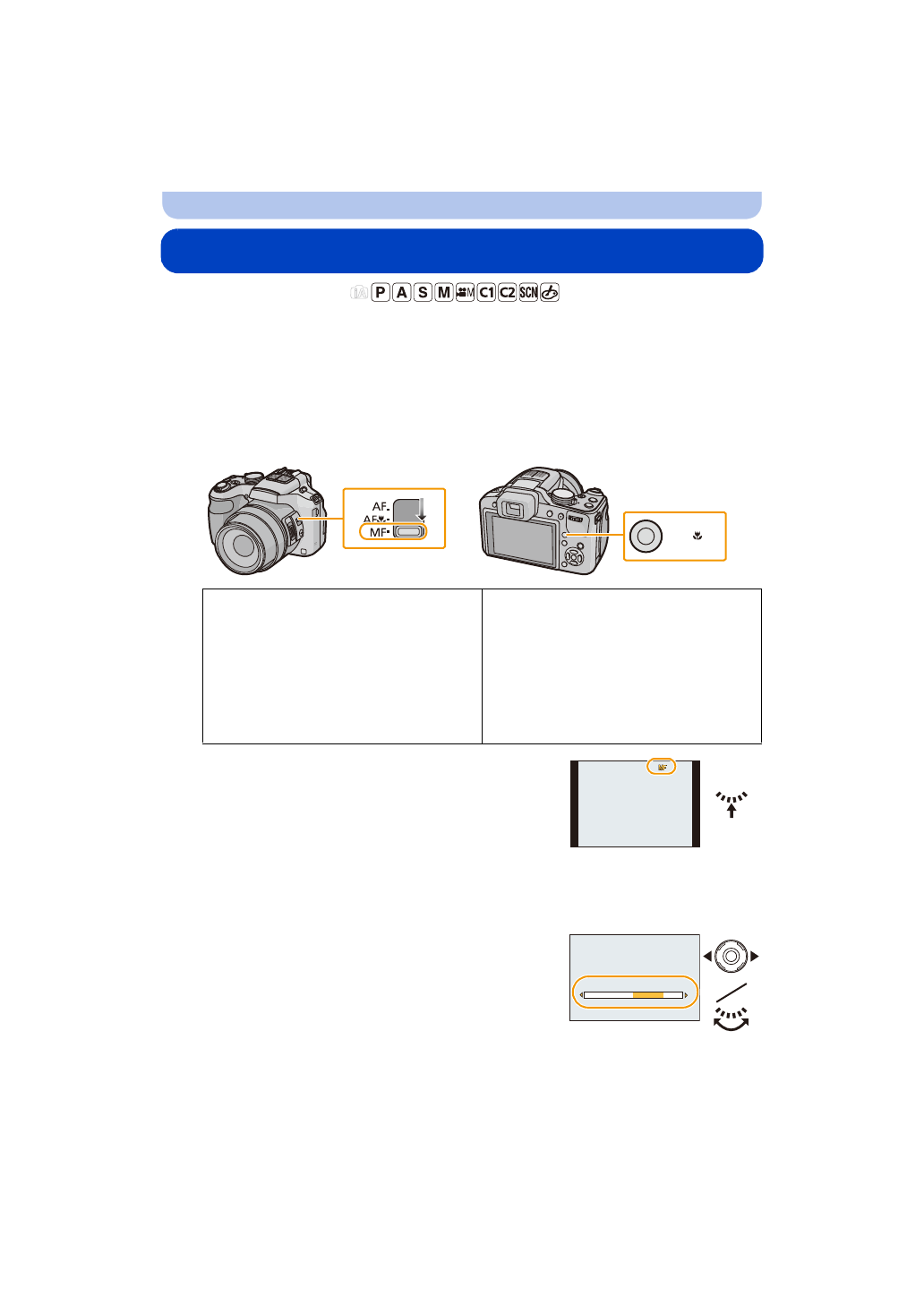 iA P A S M M C1 C2 SCN

AF
AF
MF

MF