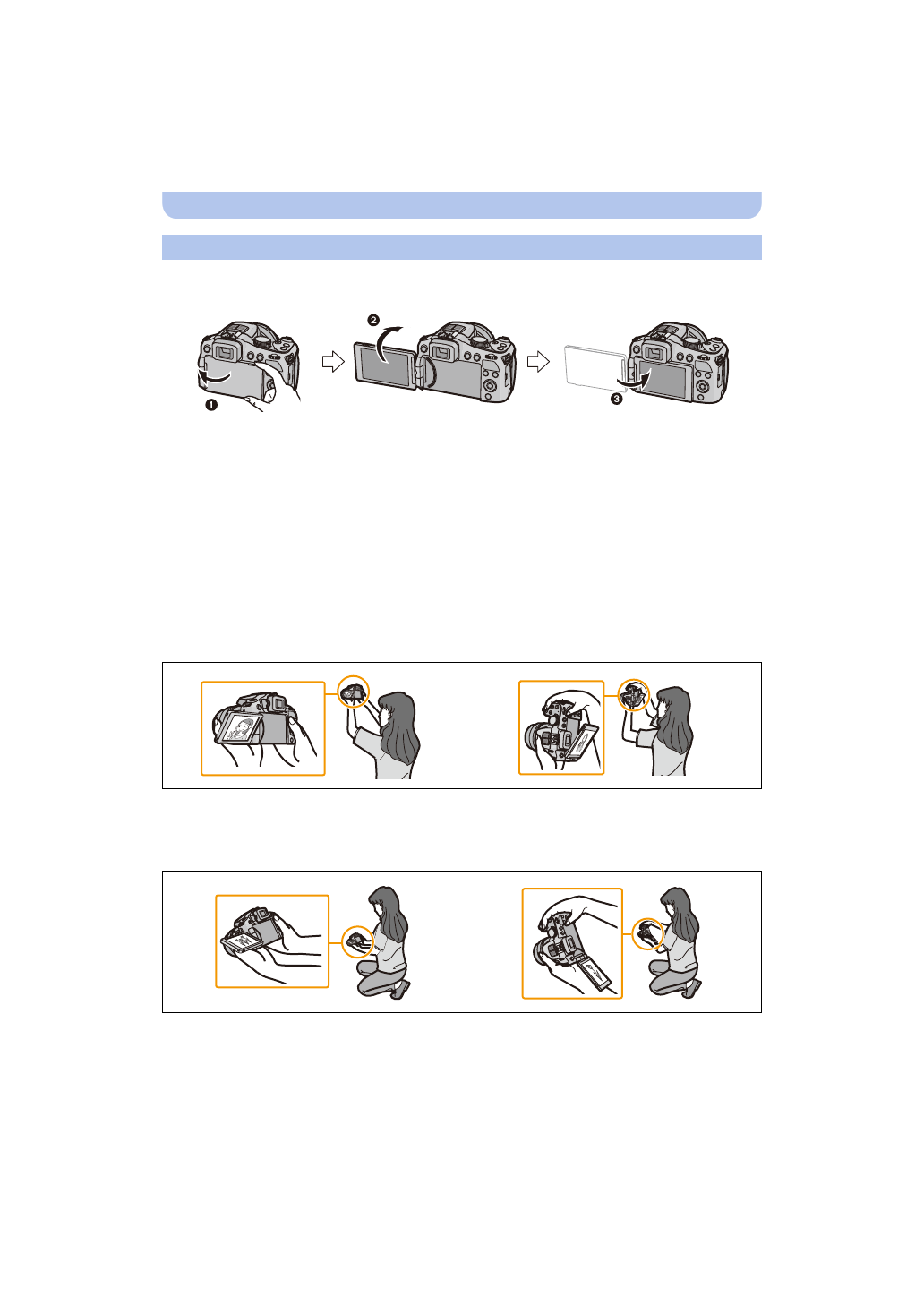 ❶

❷

❸