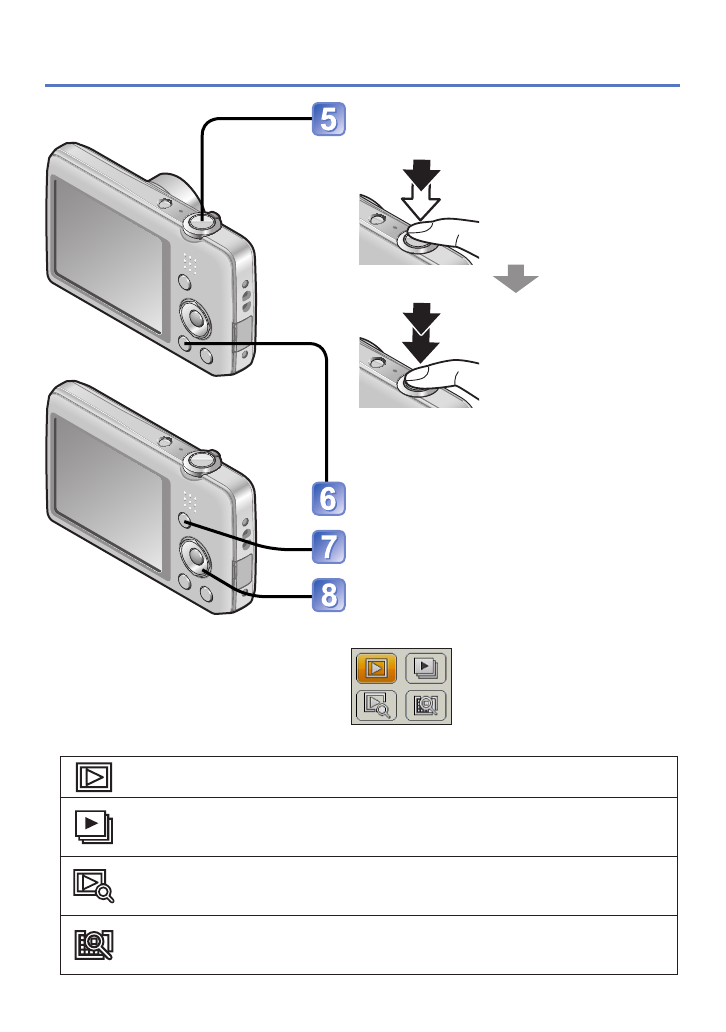 5

6

7

8