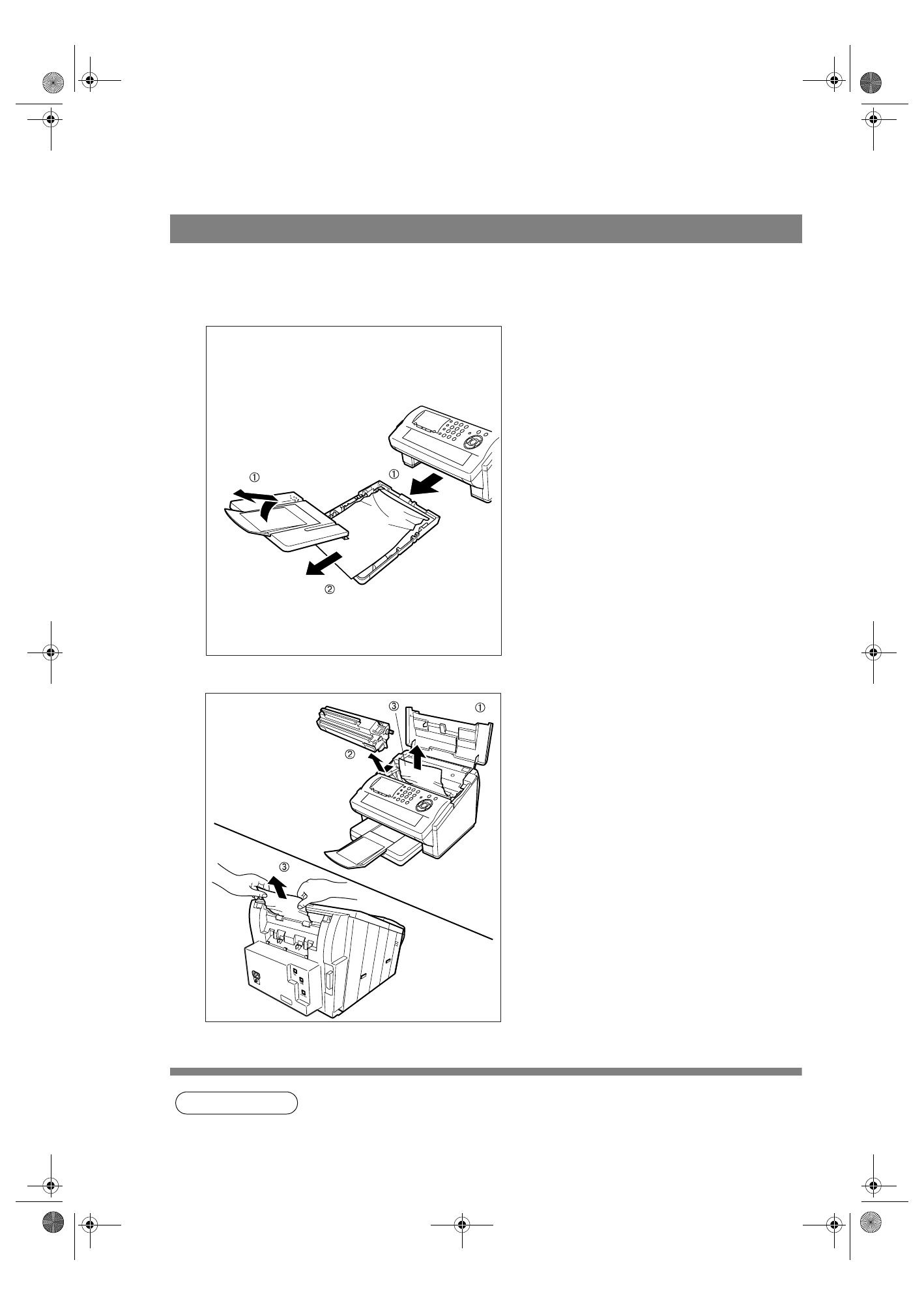 ①
①
②

③
①
②
③