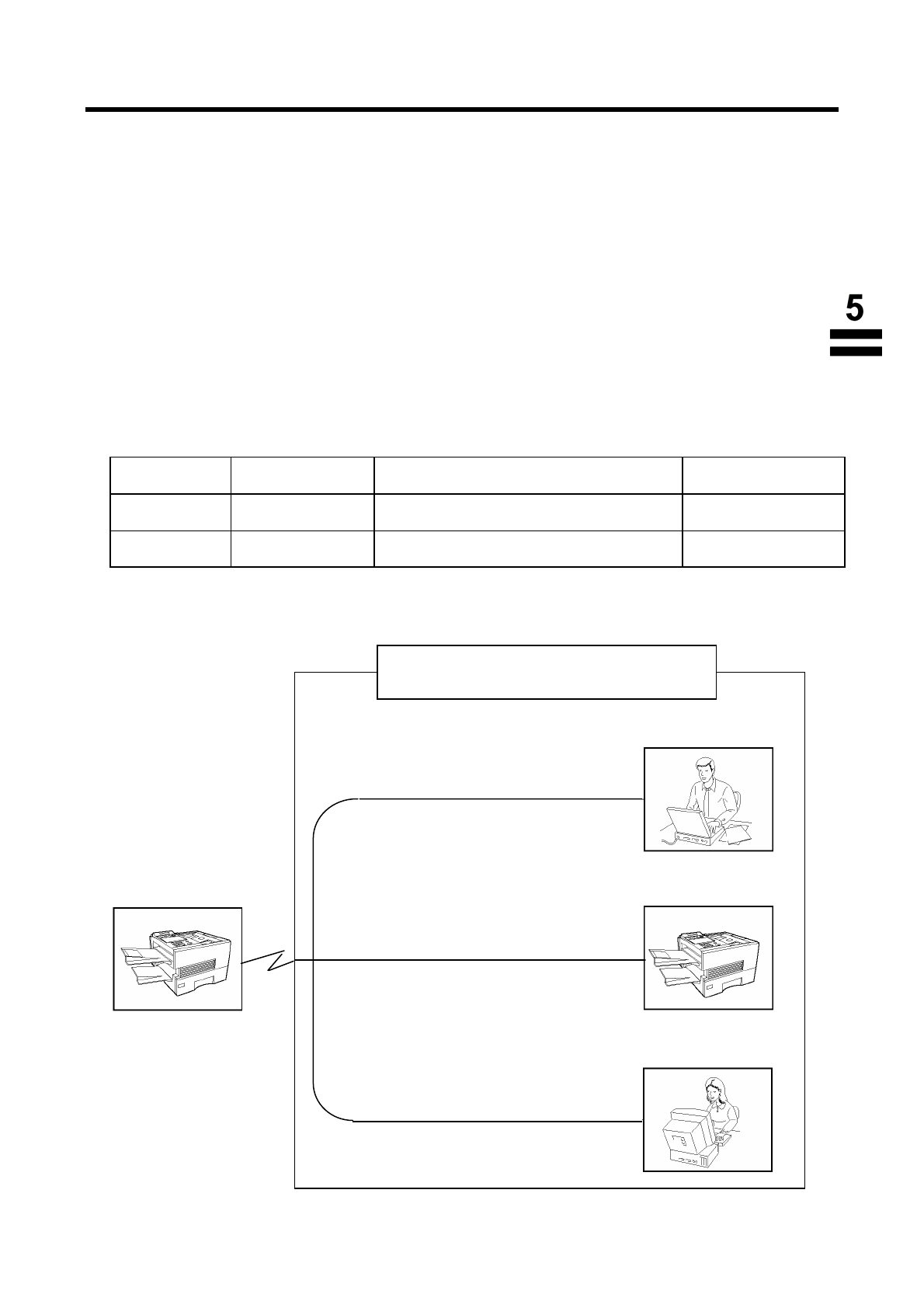 5