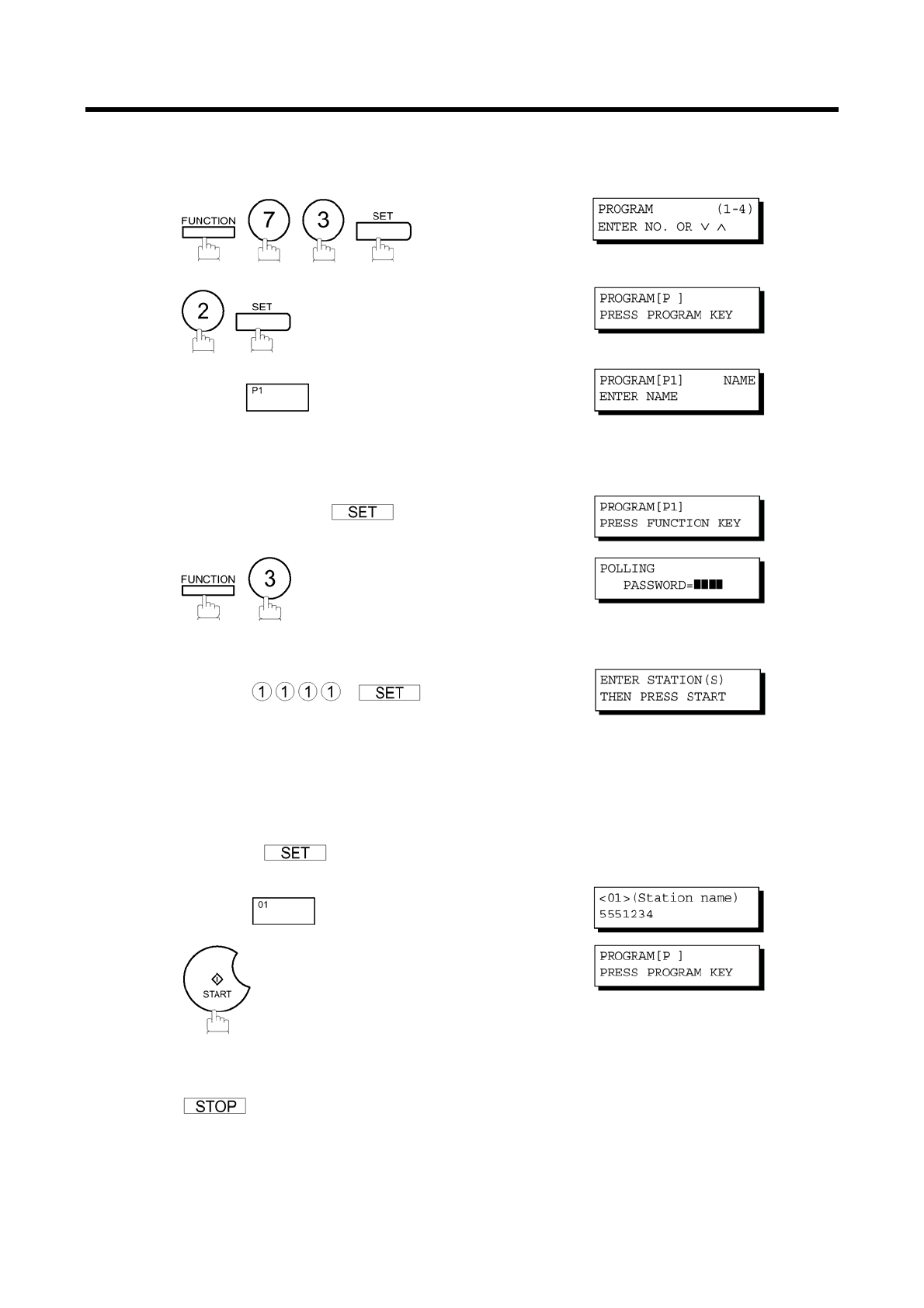 FUNCTION 7 3 SET

PROGRAM (1-4)
ENTER NO. OR ∨ ∧

2 SET

PROGRAM[P ]
PRESS PROGRAM KEY

P1

PROGRAM[P1] NAME
ENTER NAME

SET

PROGRAM[P1]
PRESS FUNCTION KEY

FUNCTION 3

POLLING
PASSWORD=■■■■

1 1 1 1 SET

ENTER STATION(S)
THEN PRESS START

SET

01

<01>(Station name)
5551234

START

PROGRAM[P ]
PRESS PROGRAM KEY

STOP