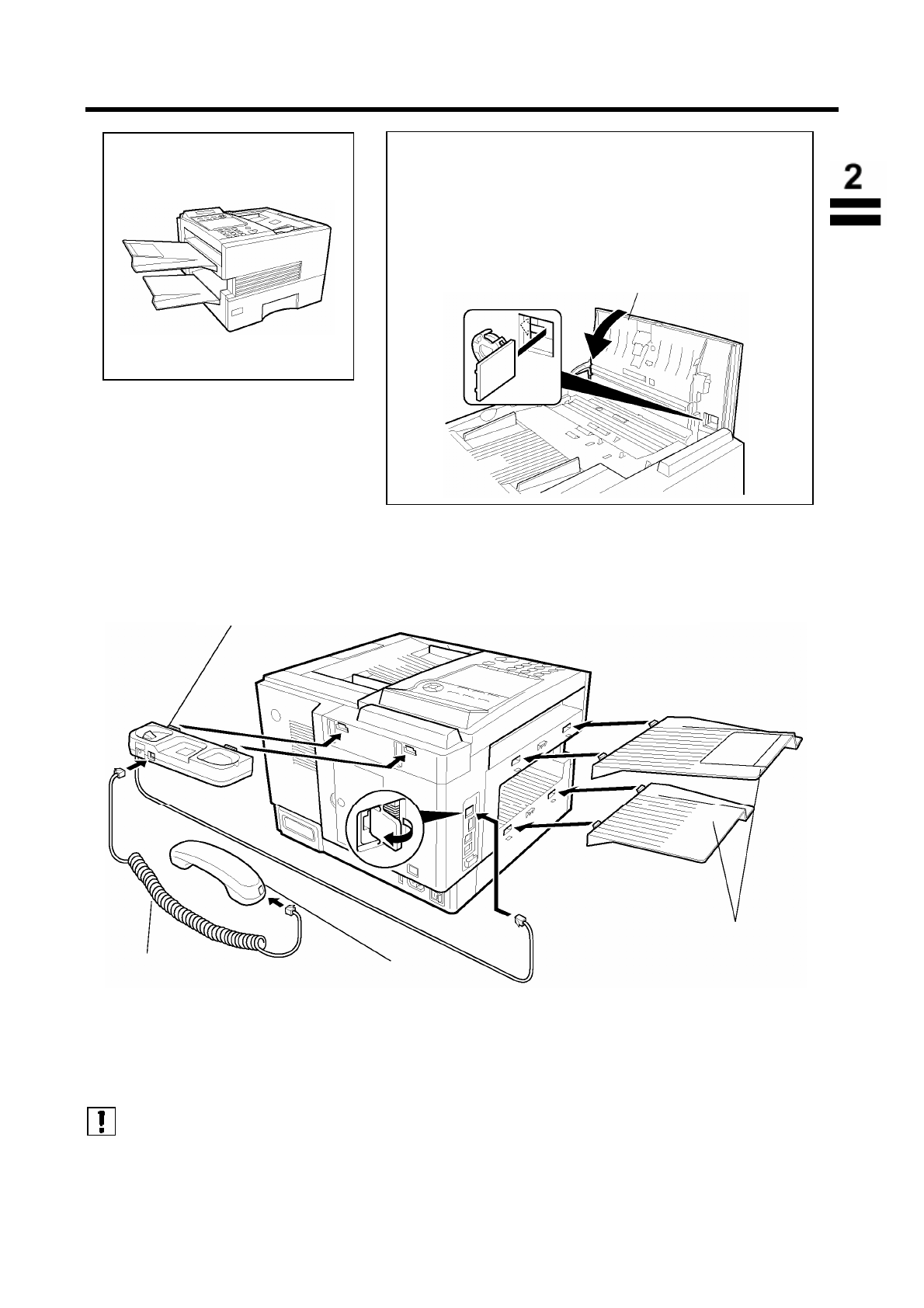 2