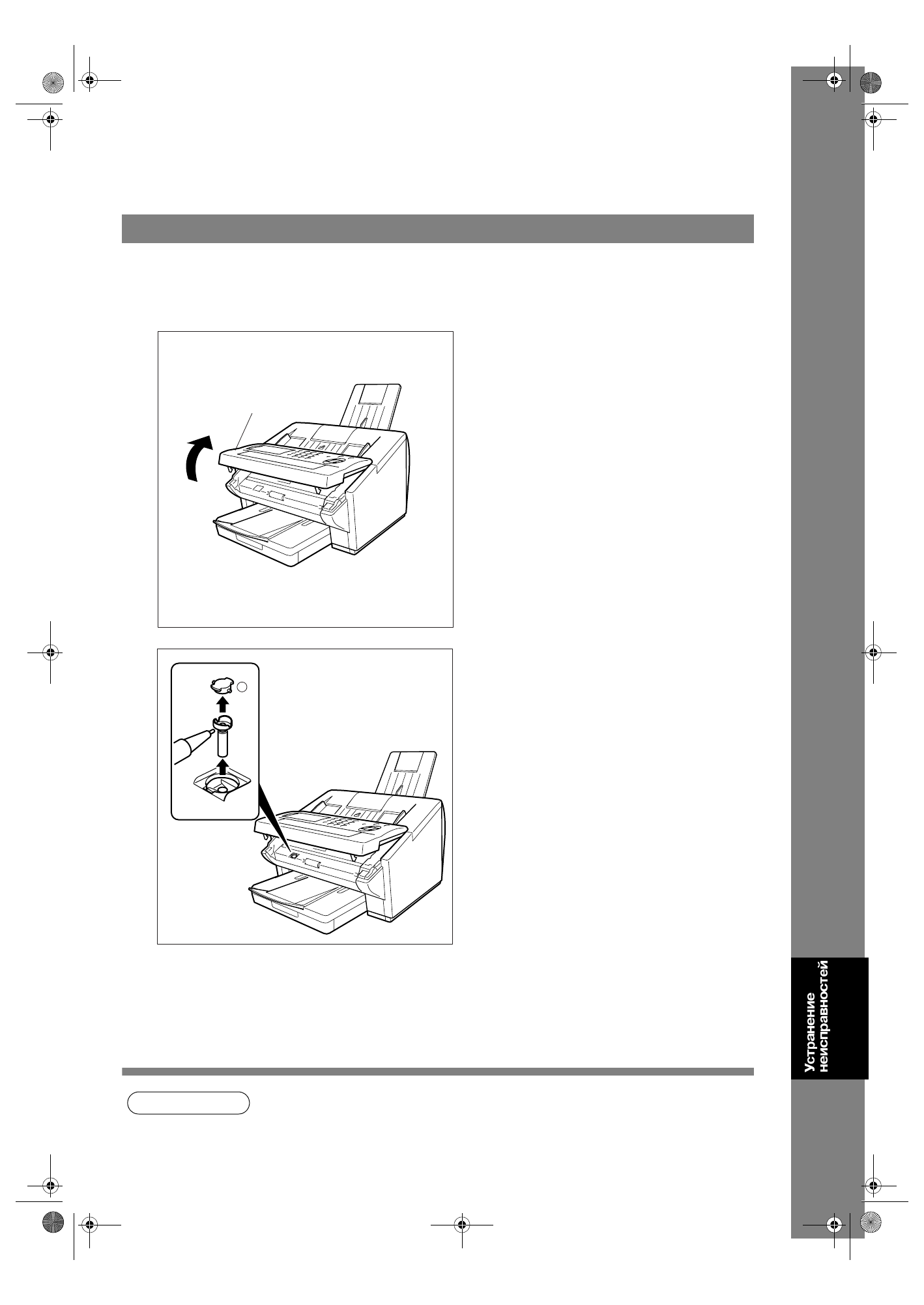 Устранение неисправностей