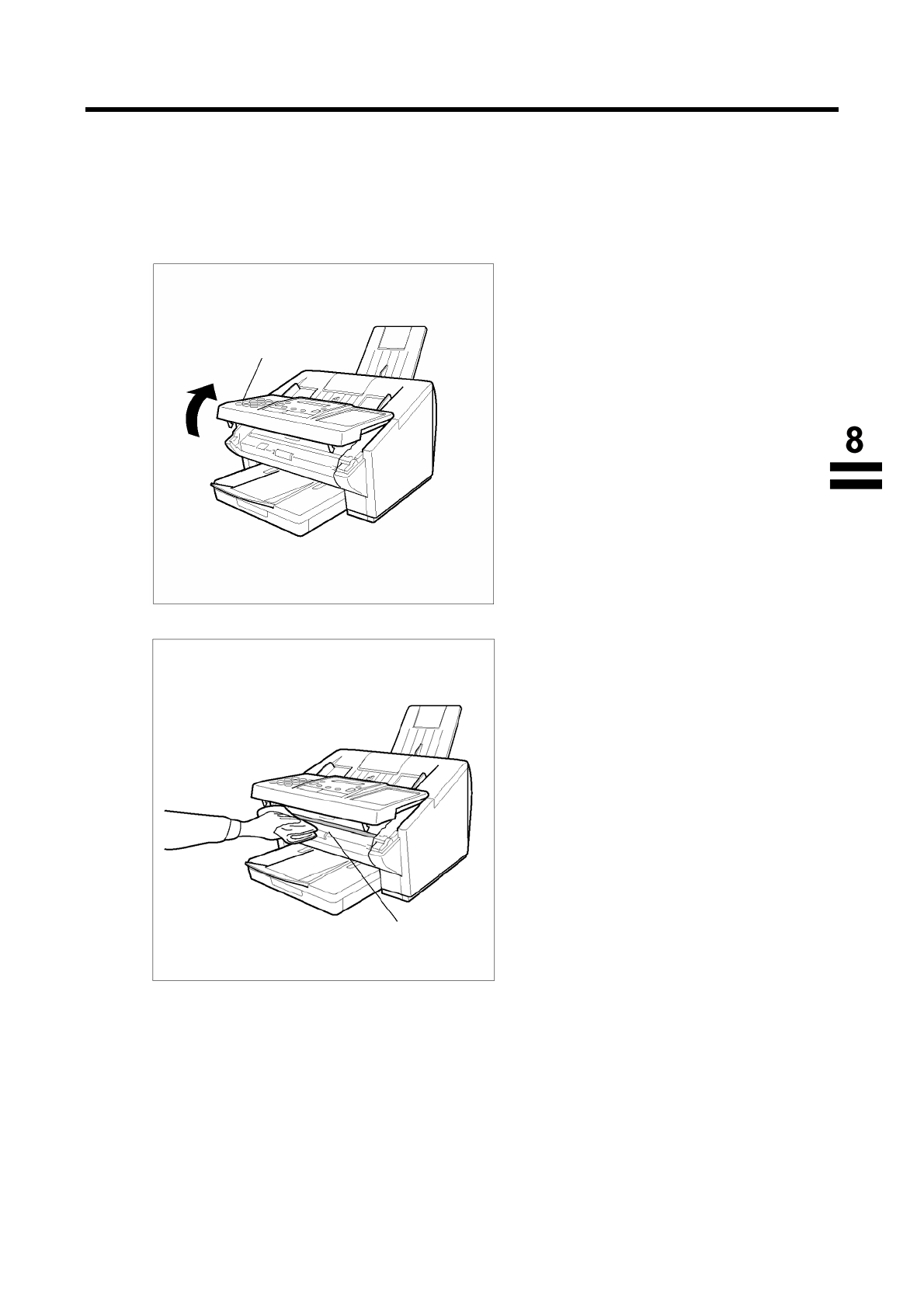 8