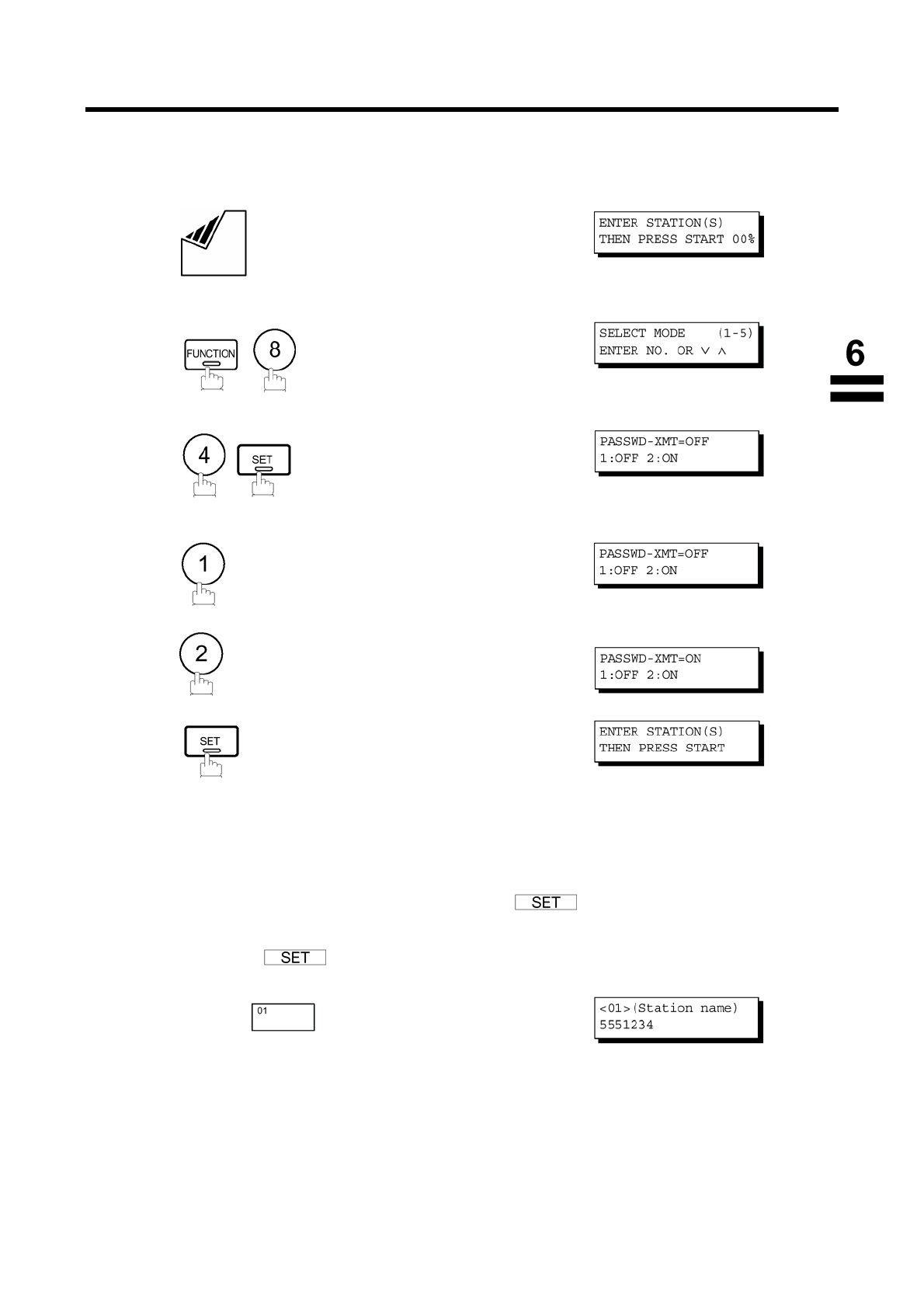 ENTER STATION(S)
THEN PRESS START 00%

FUNCTION 8

SELECT MODE (1-5)
ENTER NO. OR ∨ ∧

6

4 SET

PASSWD-XMT=OFF
1:OFF 2:ON

1

PASSWD-XMT=OFF
1:OFF 2:ON

2

PASSWD-XMT=ON
1:OFF 2:ON

SET

ENTER STATION(S)
THEN PRESS START

SET

SET

01

<01>(Station name)
5551234