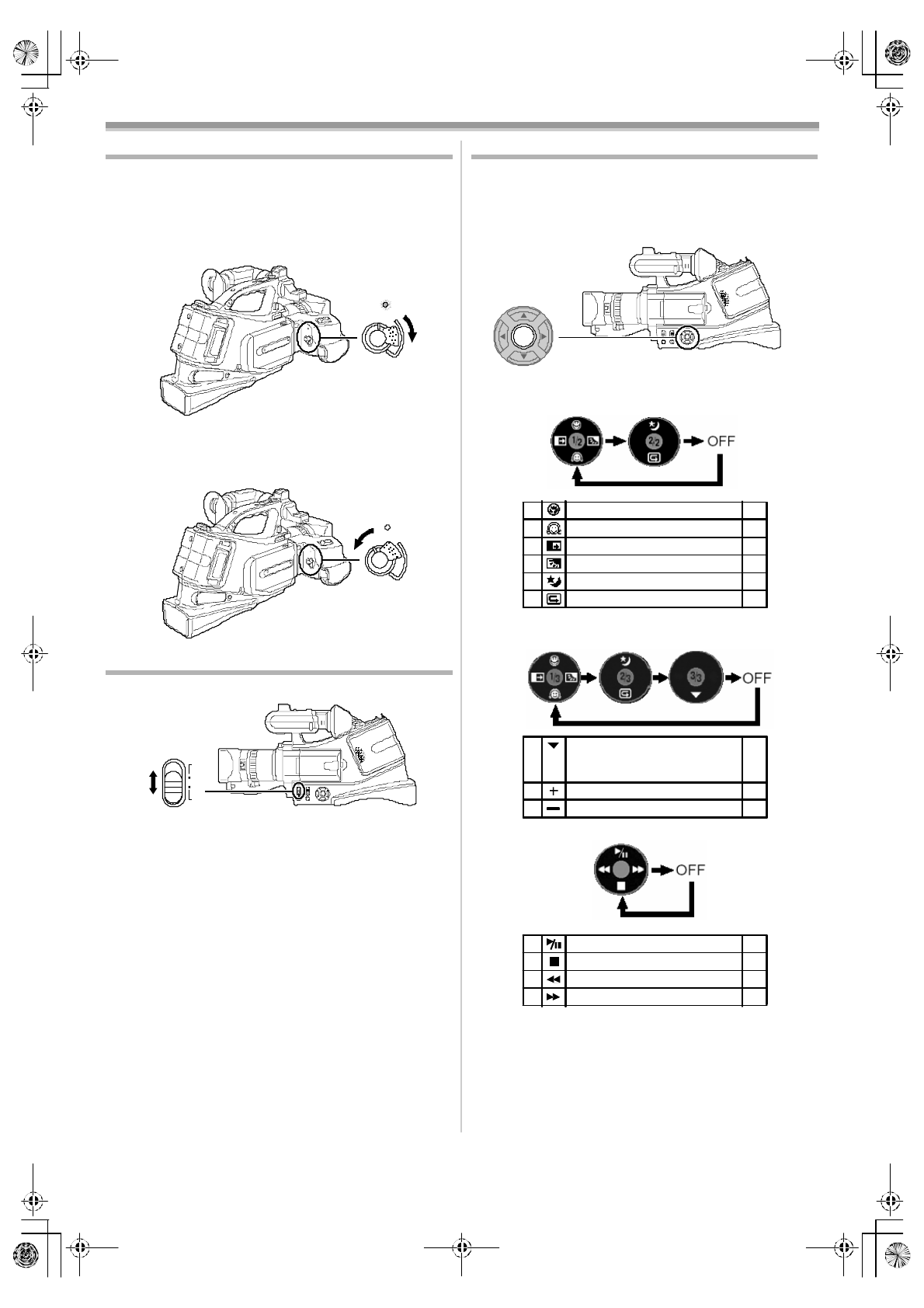 OFF

OFF

OFF