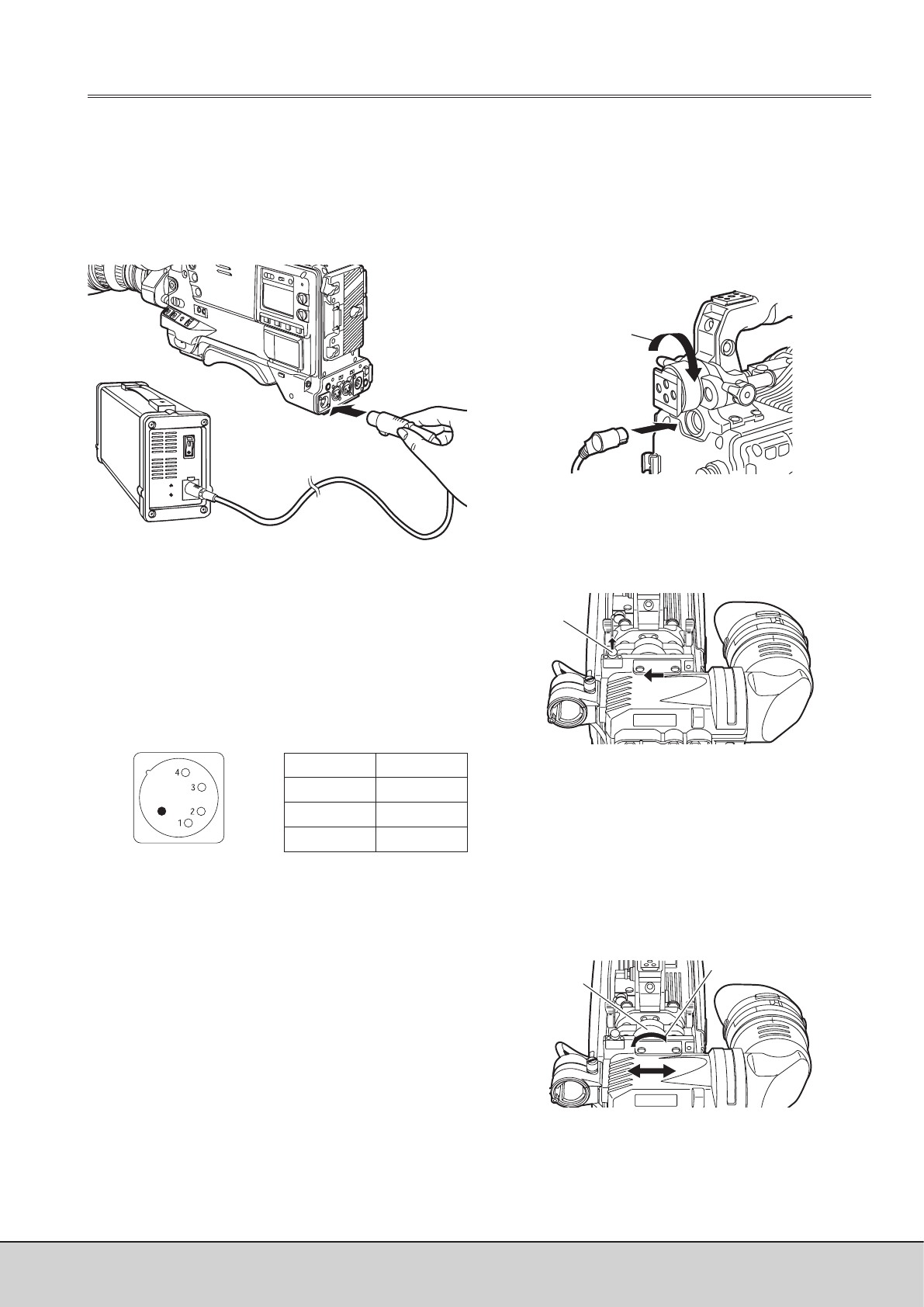 4
3
2
1