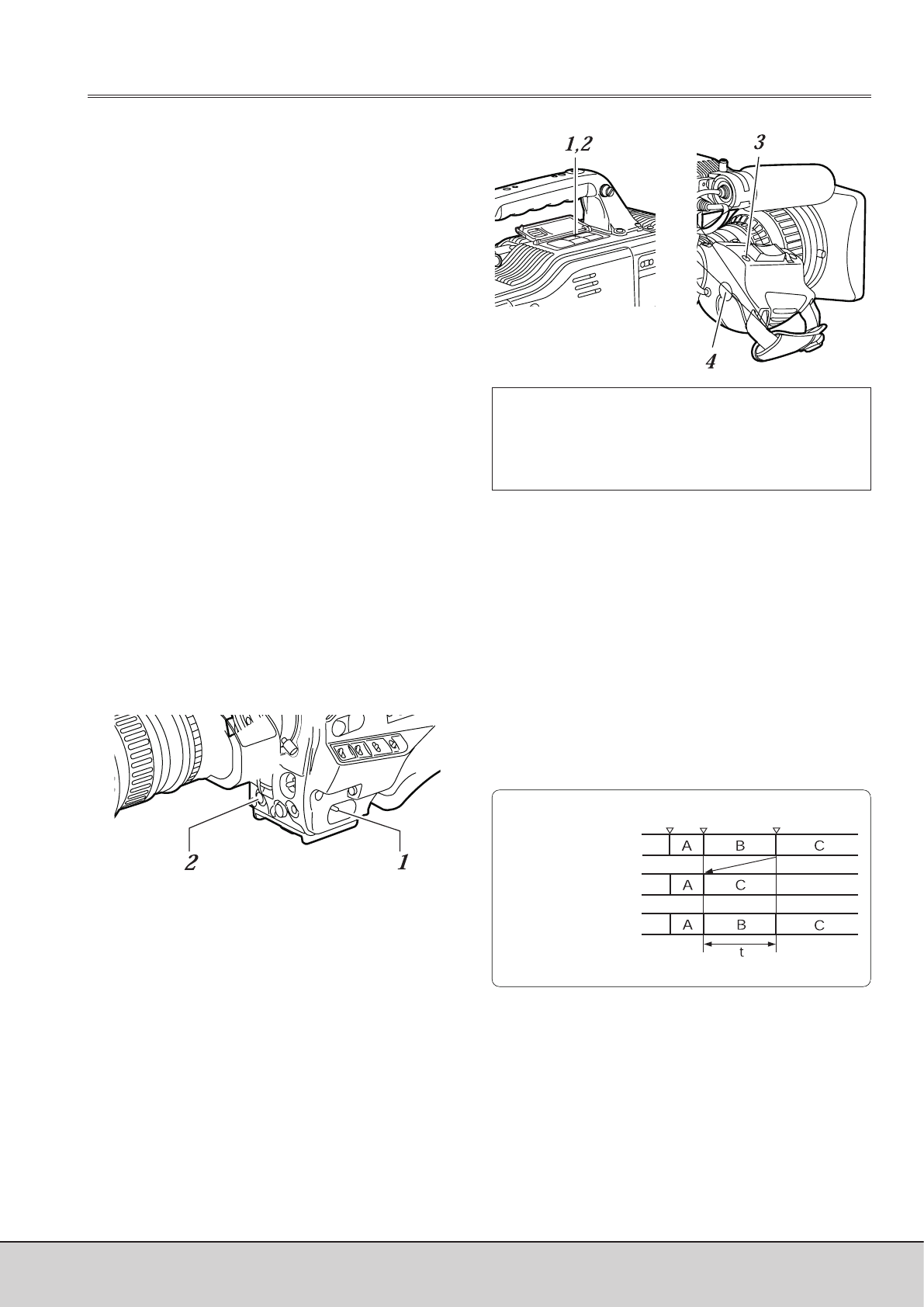 1,2

3

4

2

1

A B C

A C

A B C

t