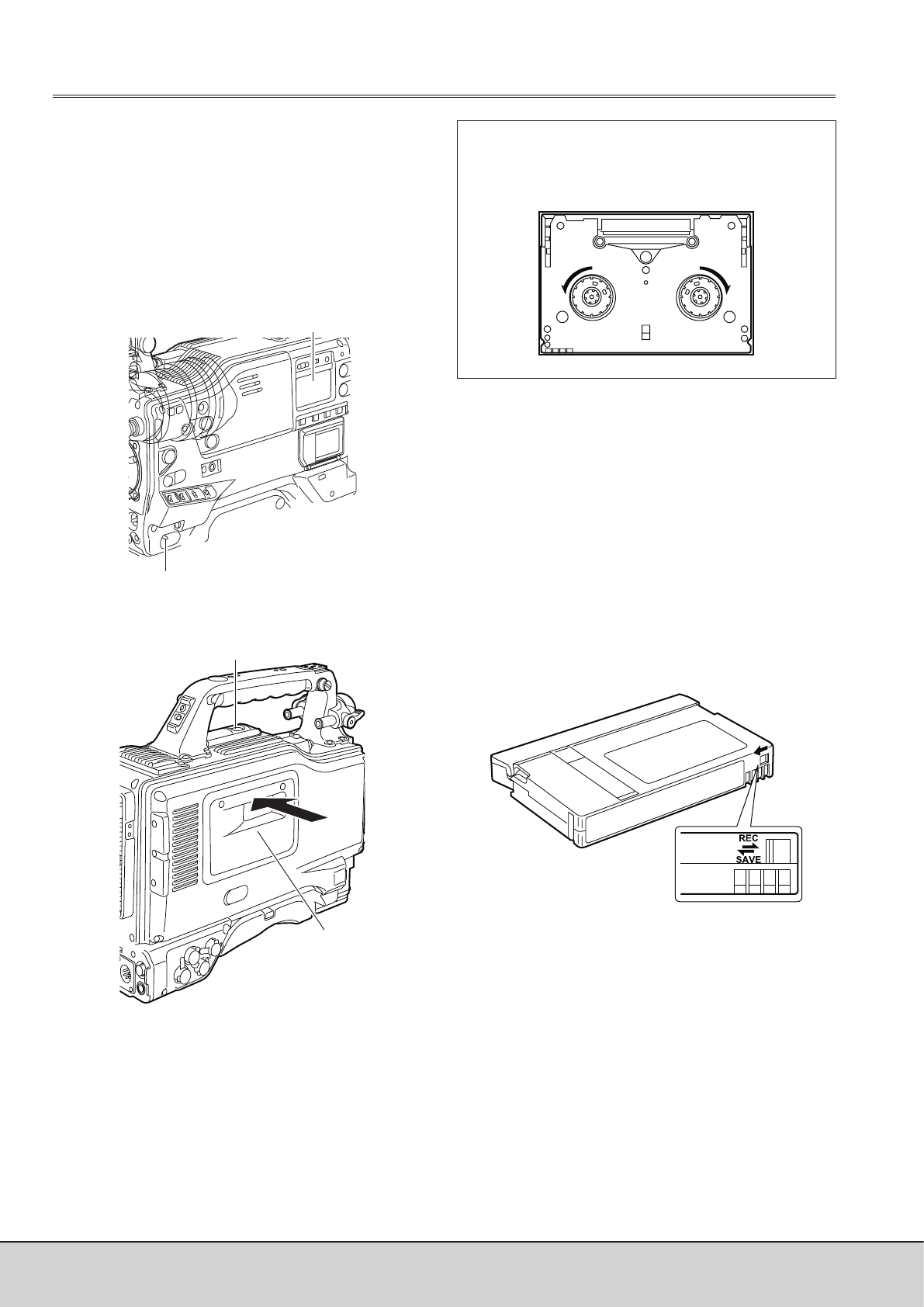 REC
SAVE