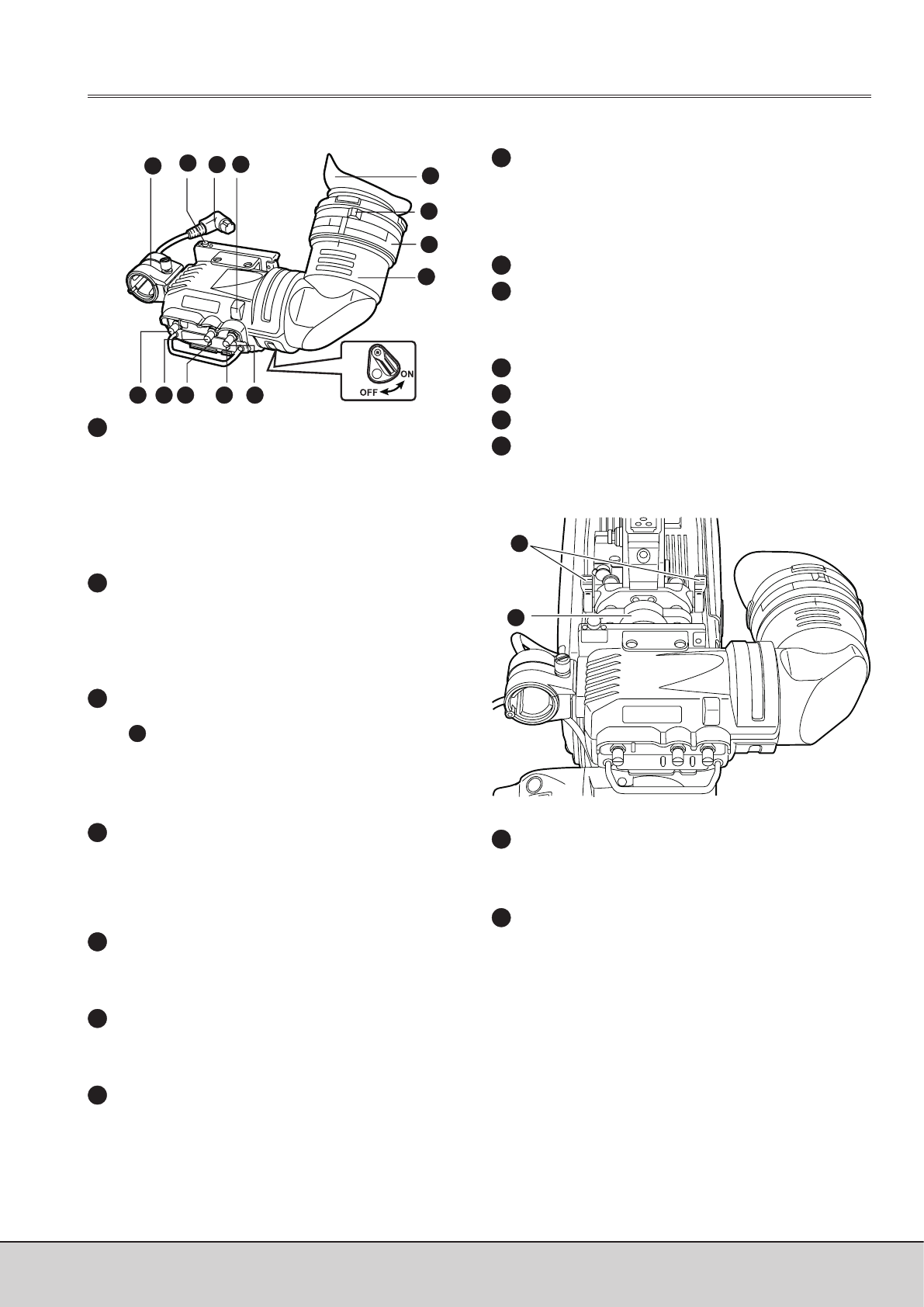 ON

OFF