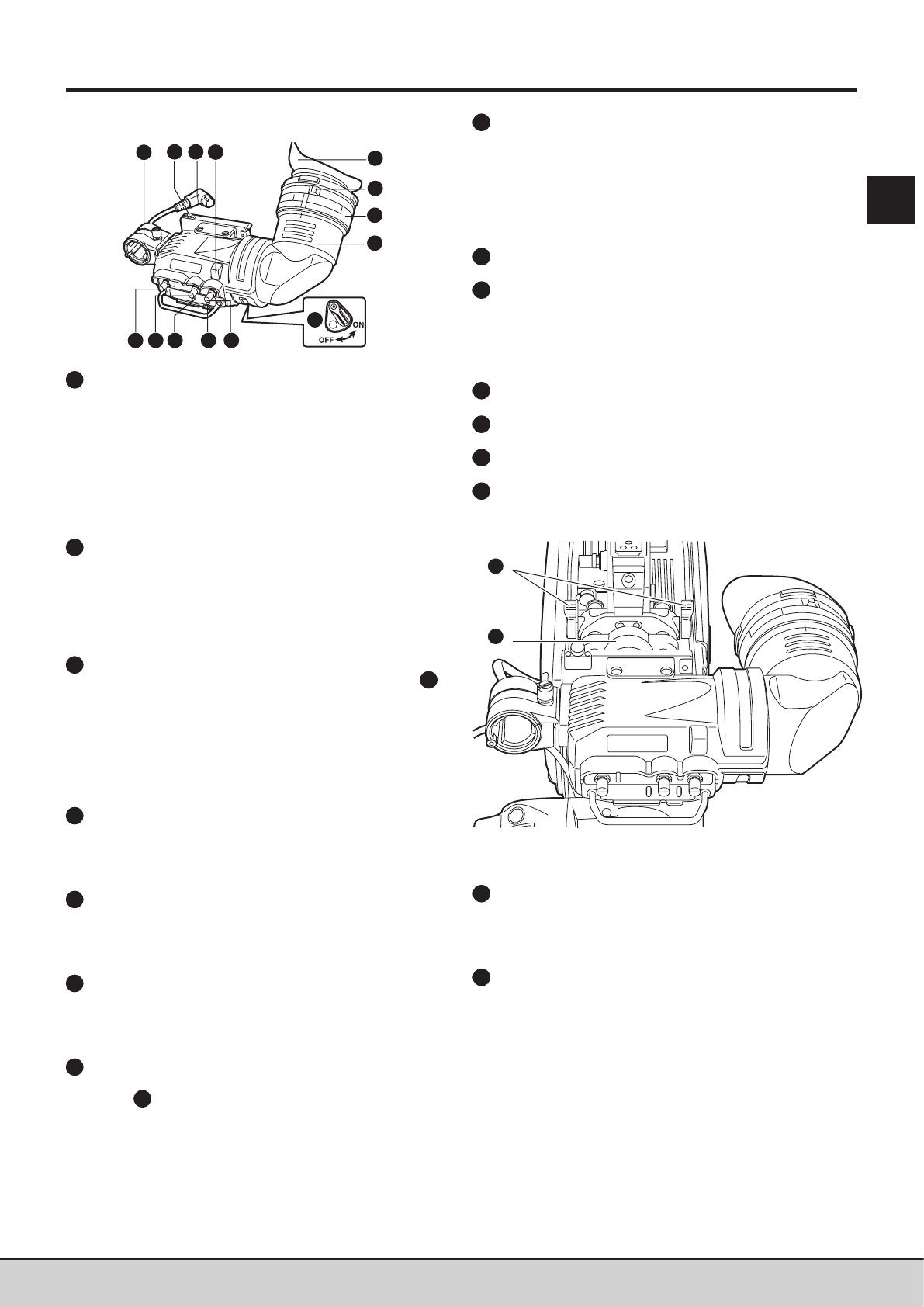 ON

OFF