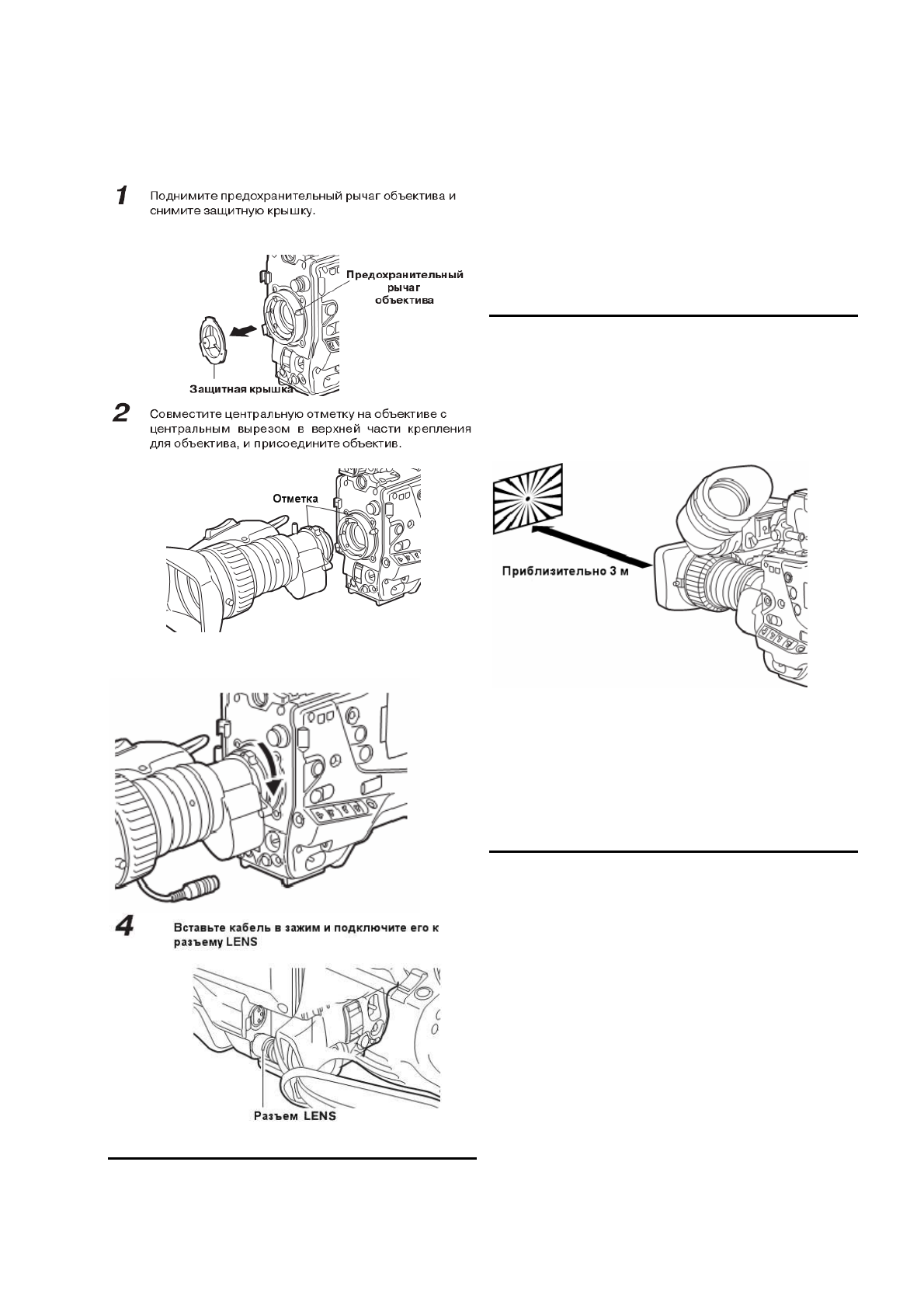 1 Поднимите предохранительный рычаг объектива и снимите защитную крышку.

Предохранительный рычаг объектива

Защитная крышка

2 Совместите центральную отметку на объективе с центральным вырезом в верхней части крепления для объектива, и присоедините объектив.

Отметка

4 Вставьте кабель в зажим и подключите его к разъему LENS

Разъем LENS

Приблизительно 3 м