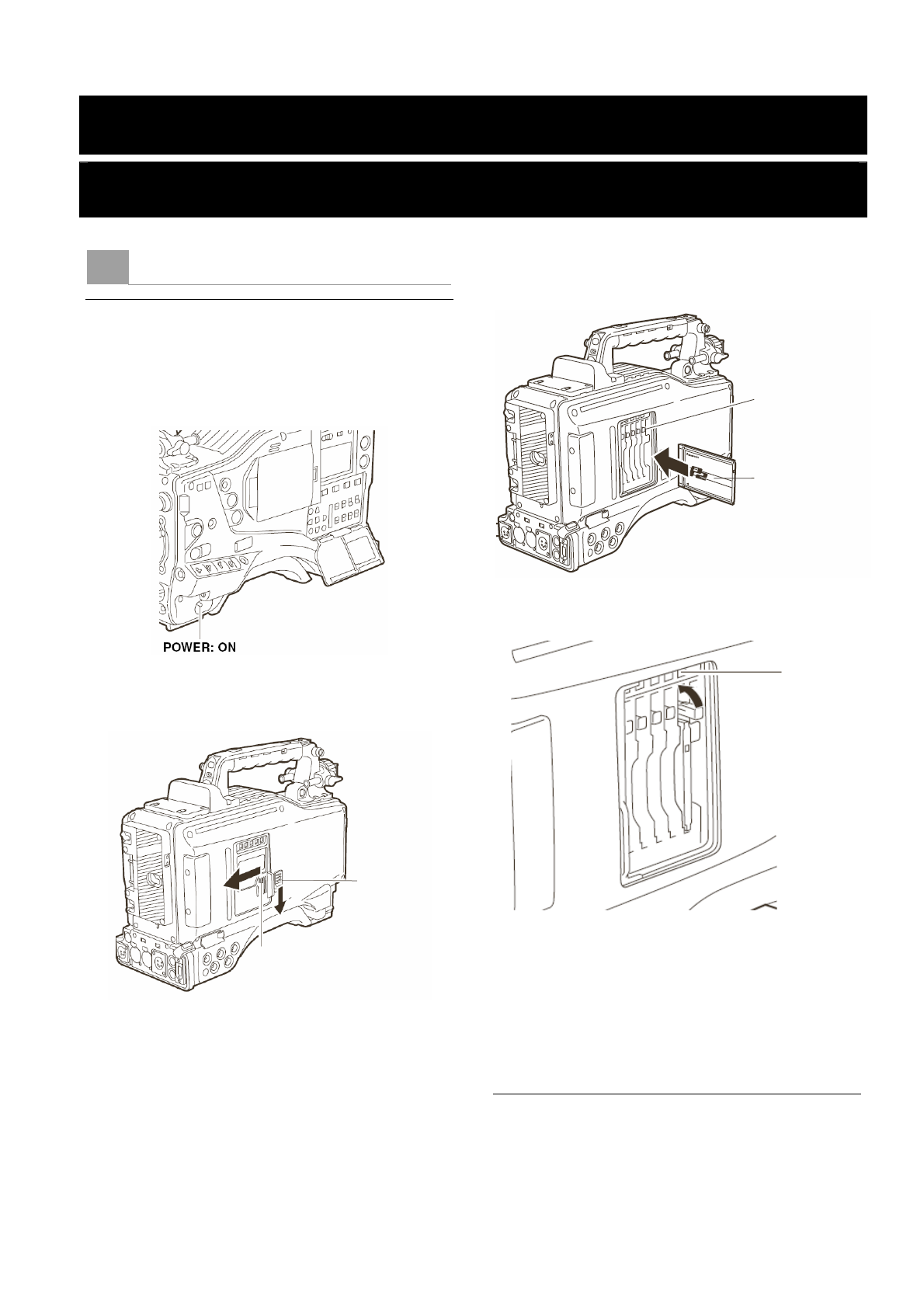 POWER: ON