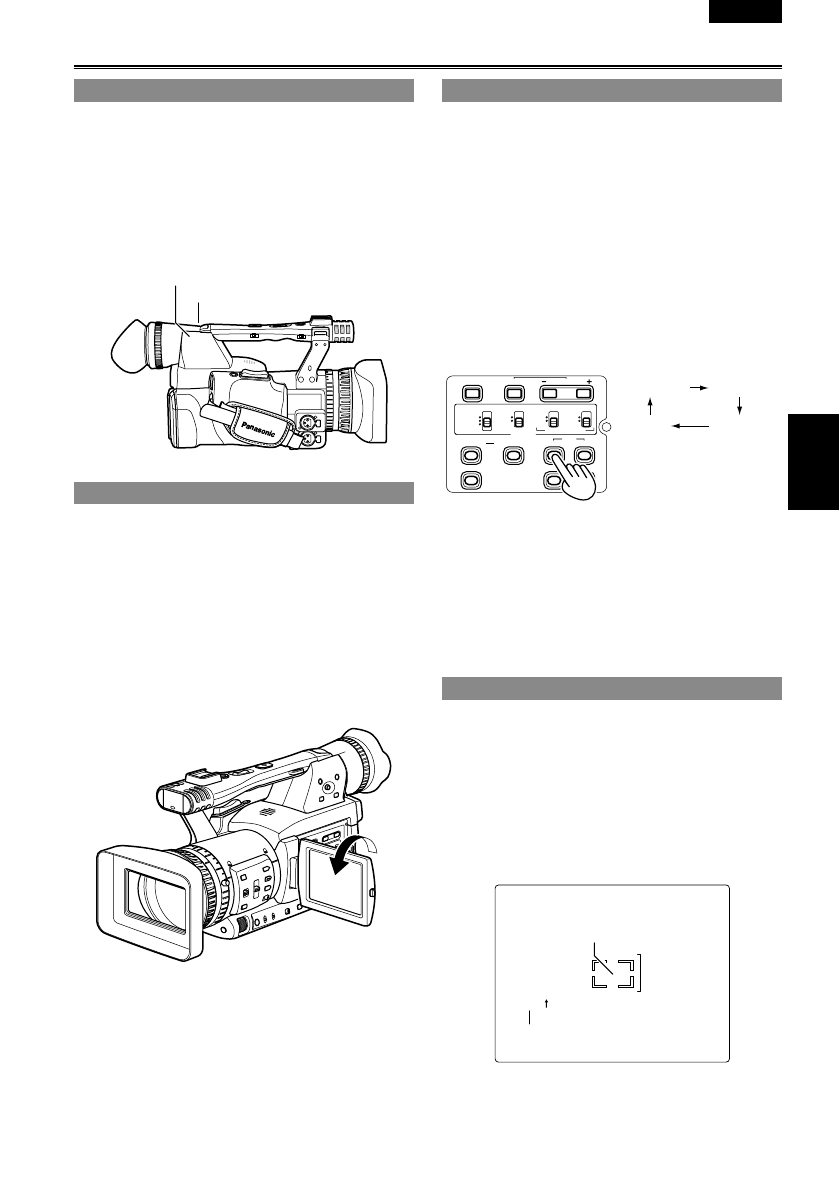 Panasonic