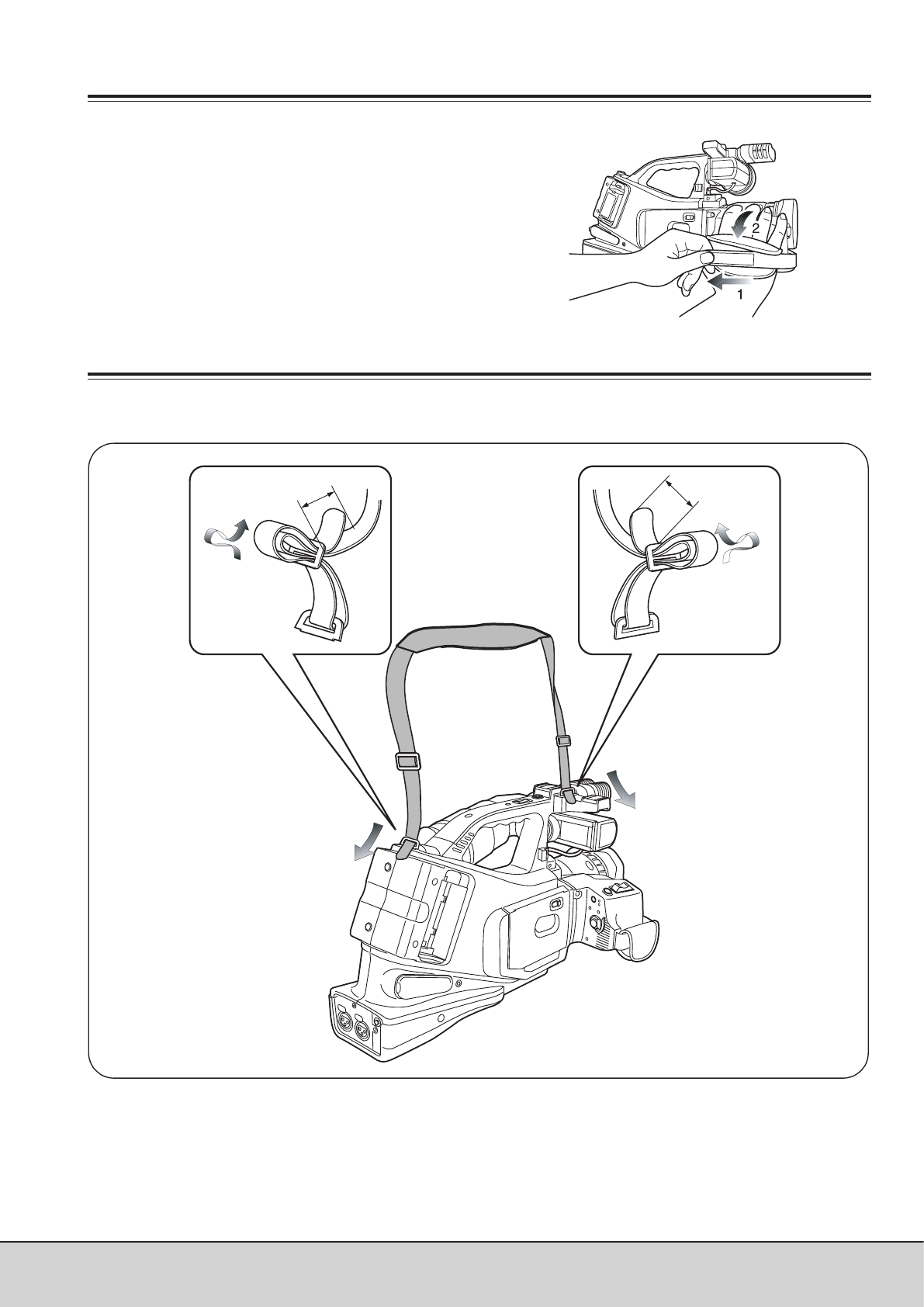 2

1