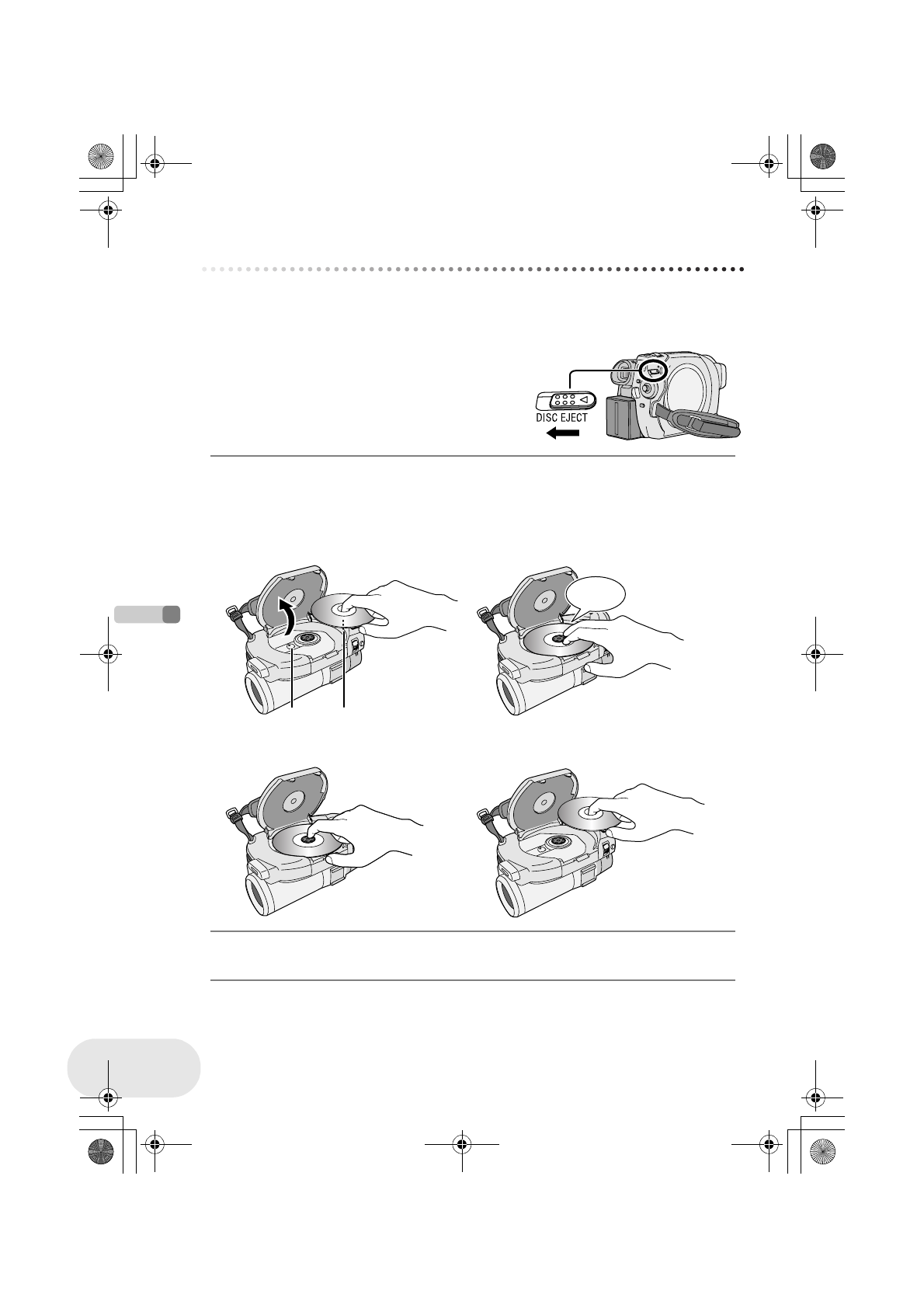 DISC EJECT