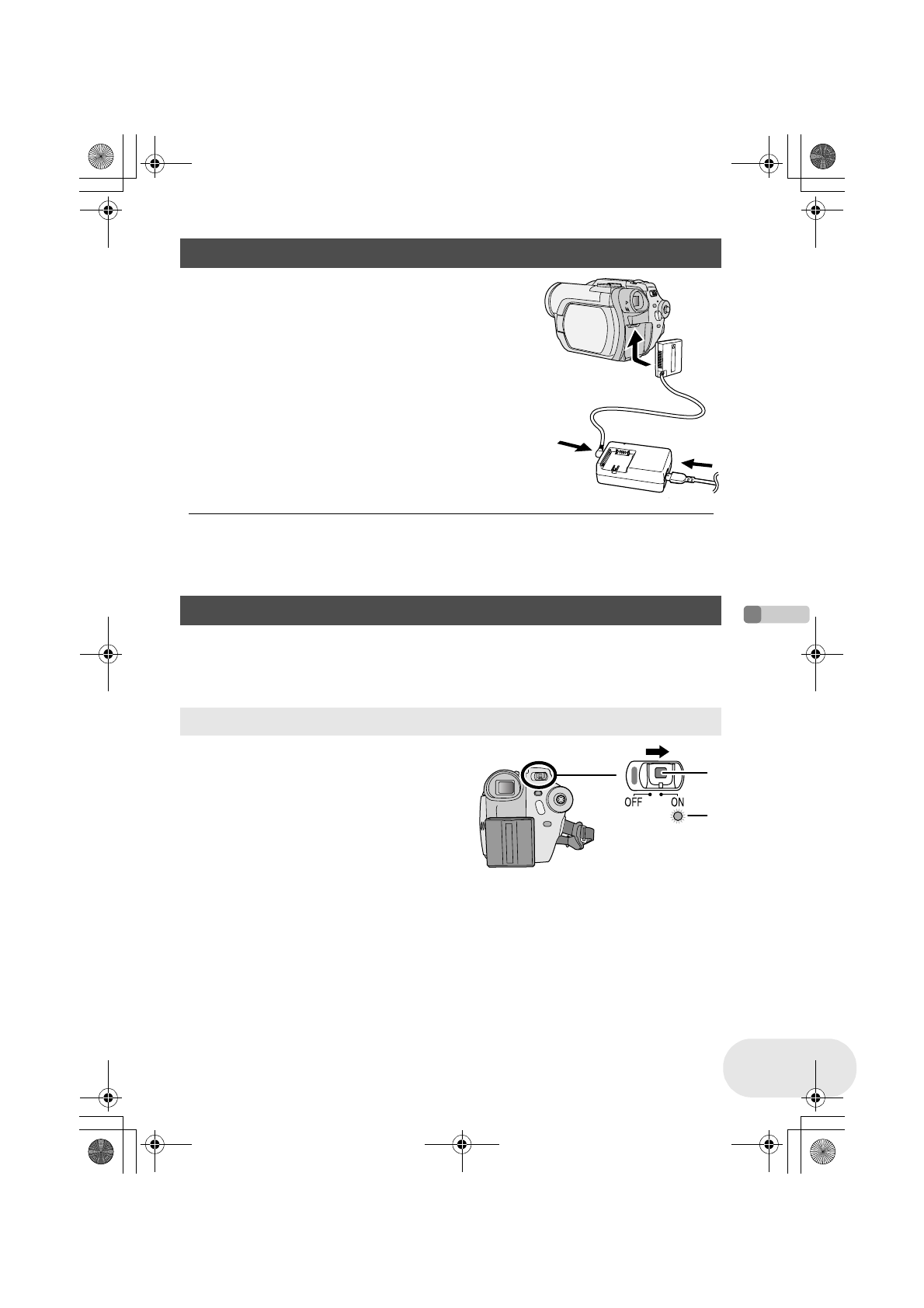 OFF ON