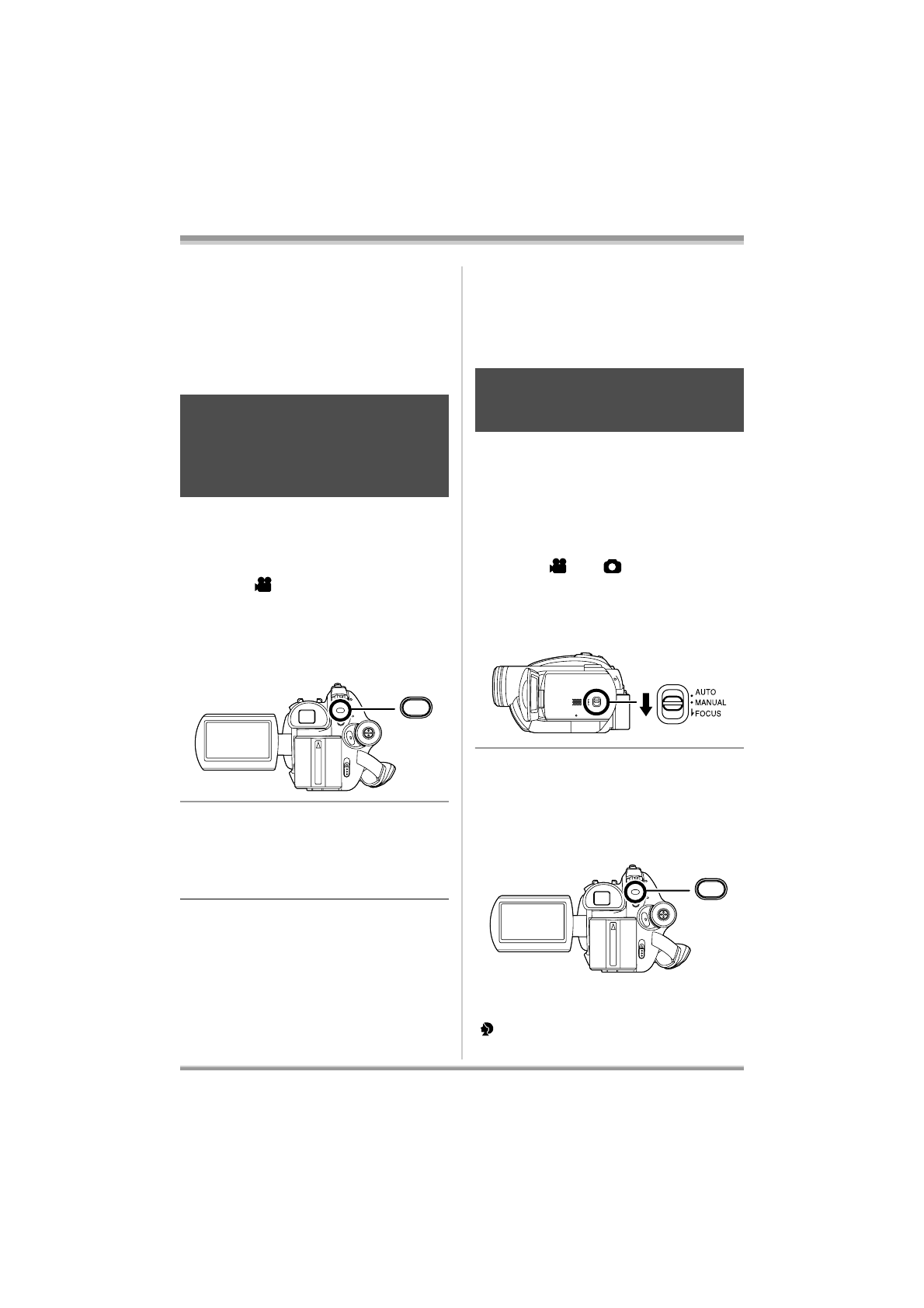 AUTO
MANUAL
FOCUS