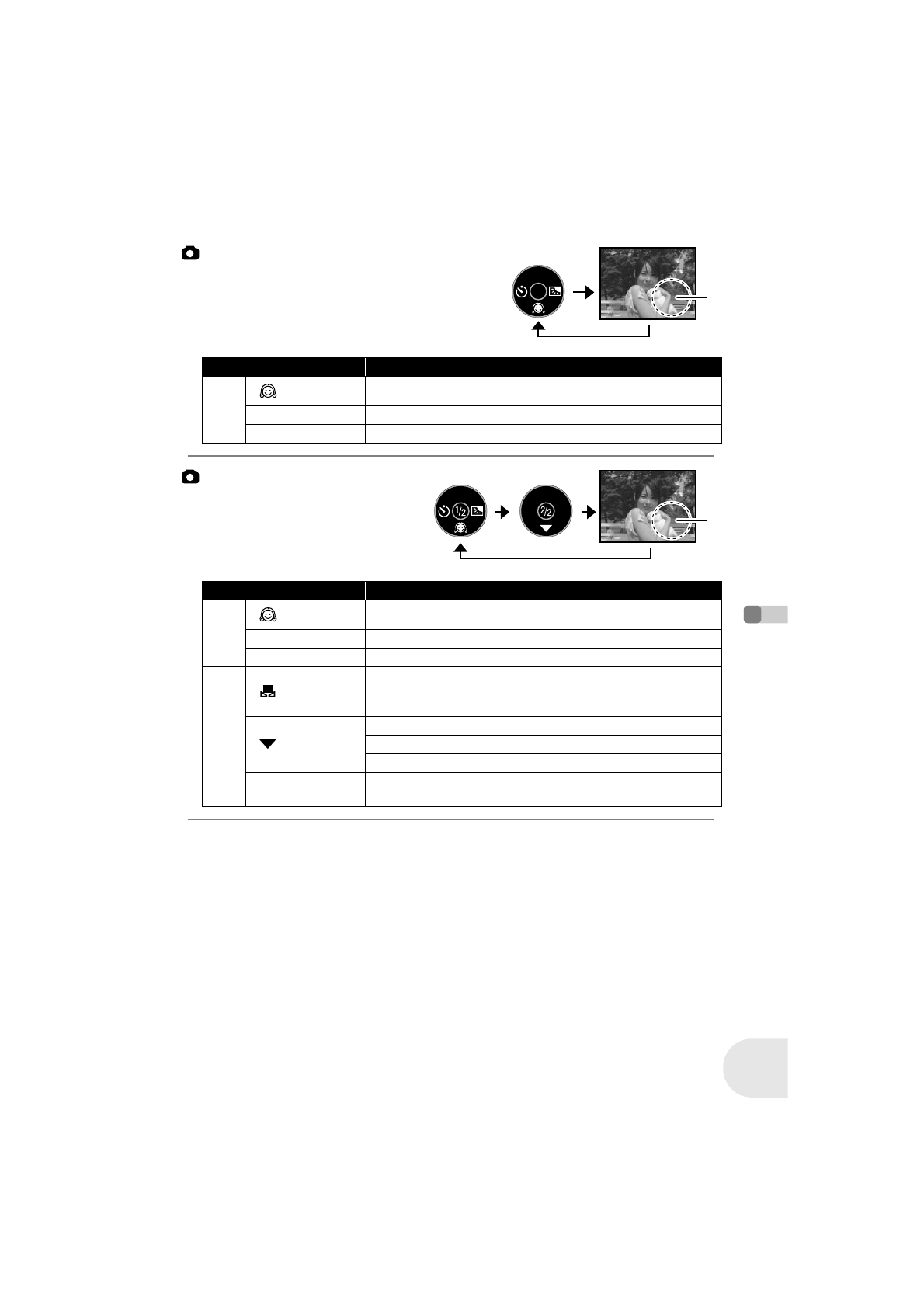 1/2

2/2