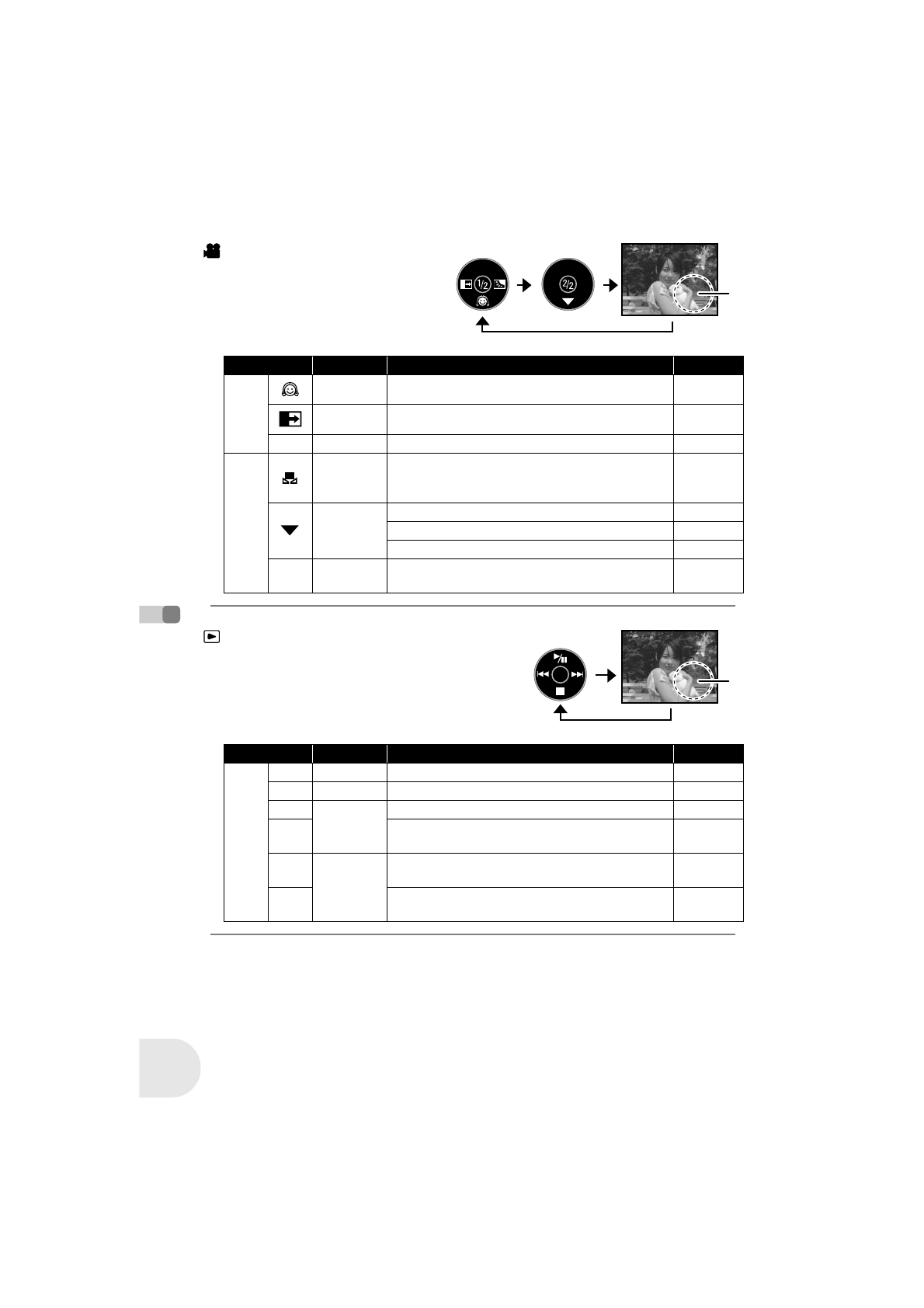 1/2

2/2