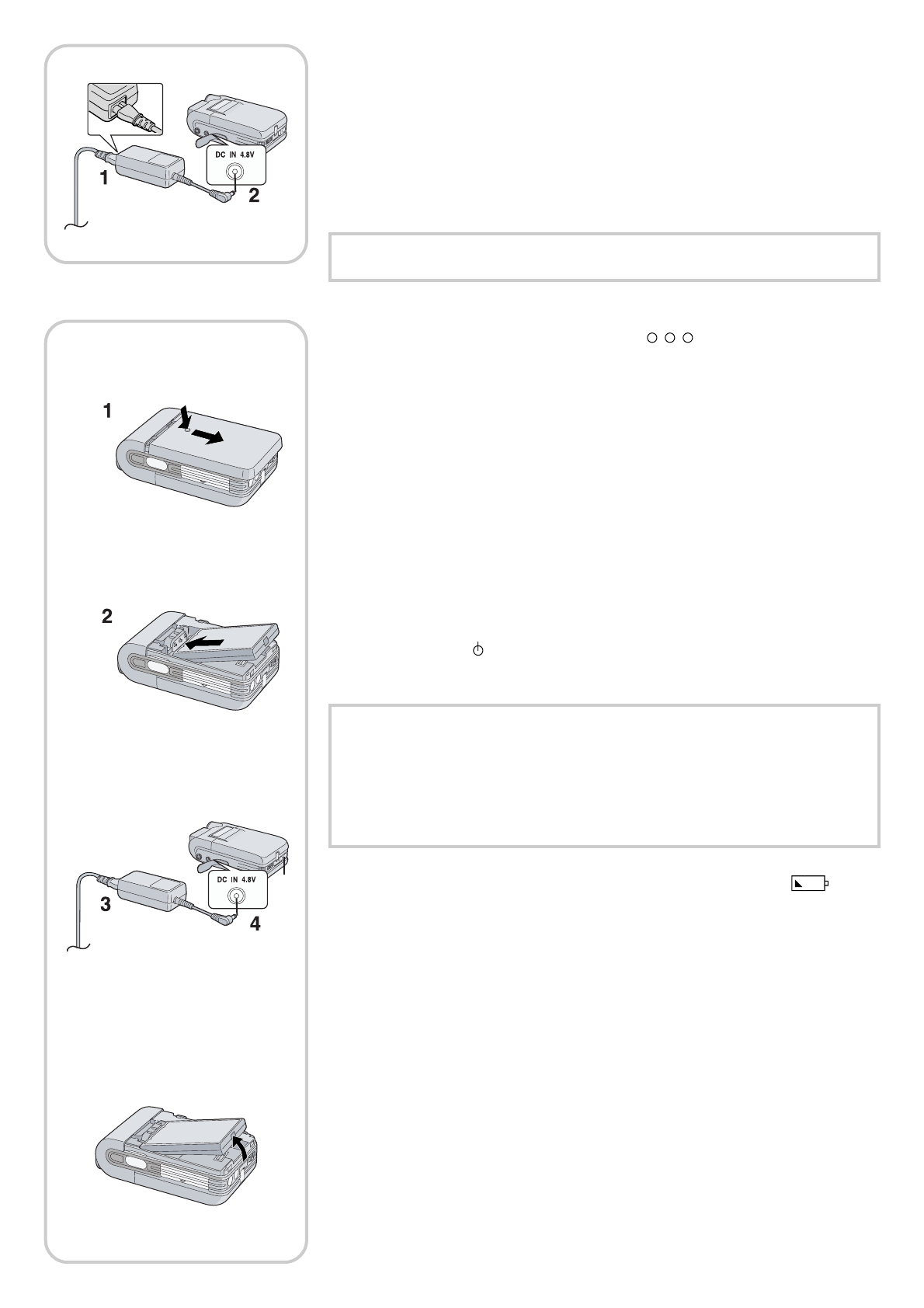 DC IN 4.8V

1

2

1

2

DC IN 4.8V

3

4