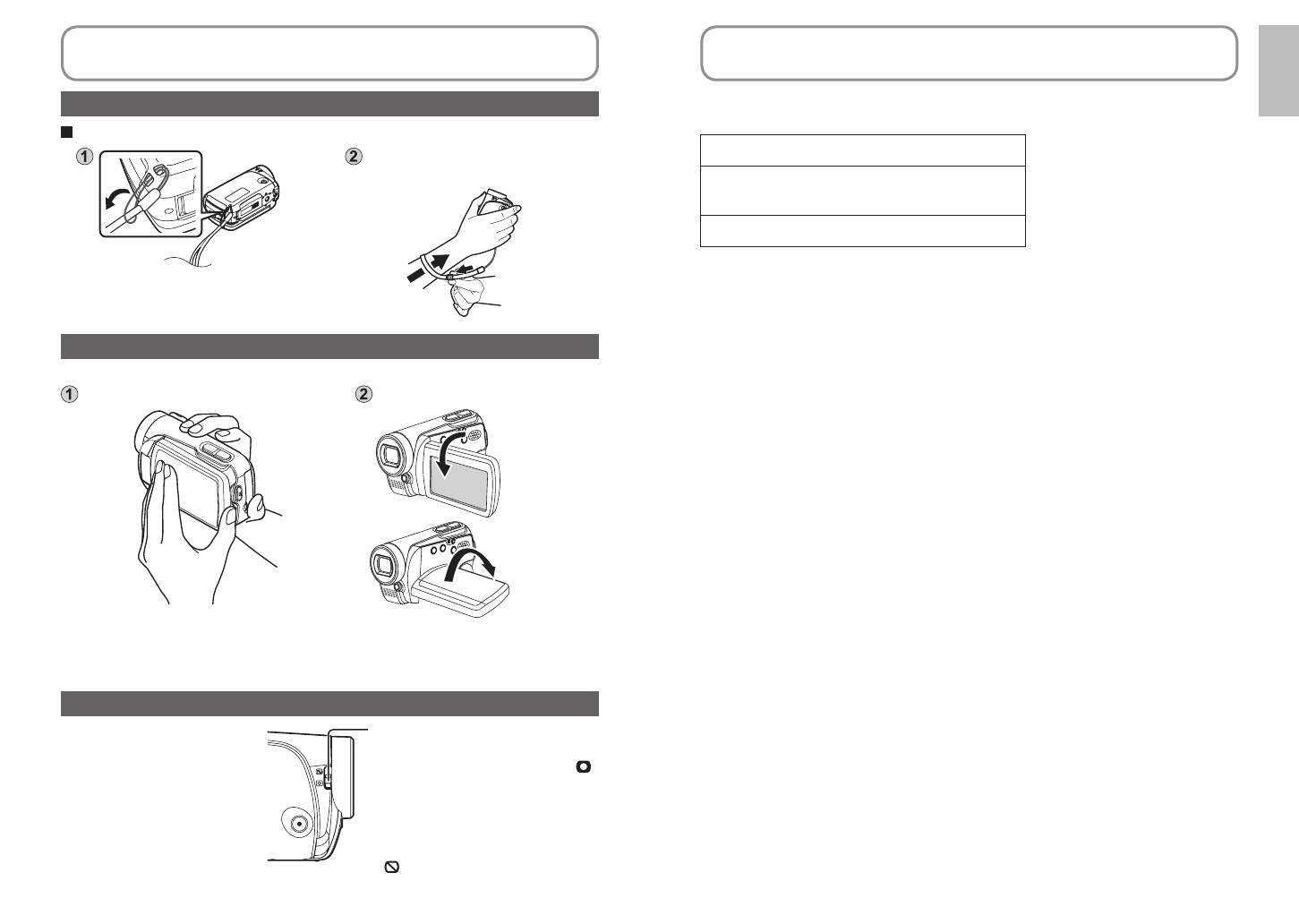 ①

②

①

②