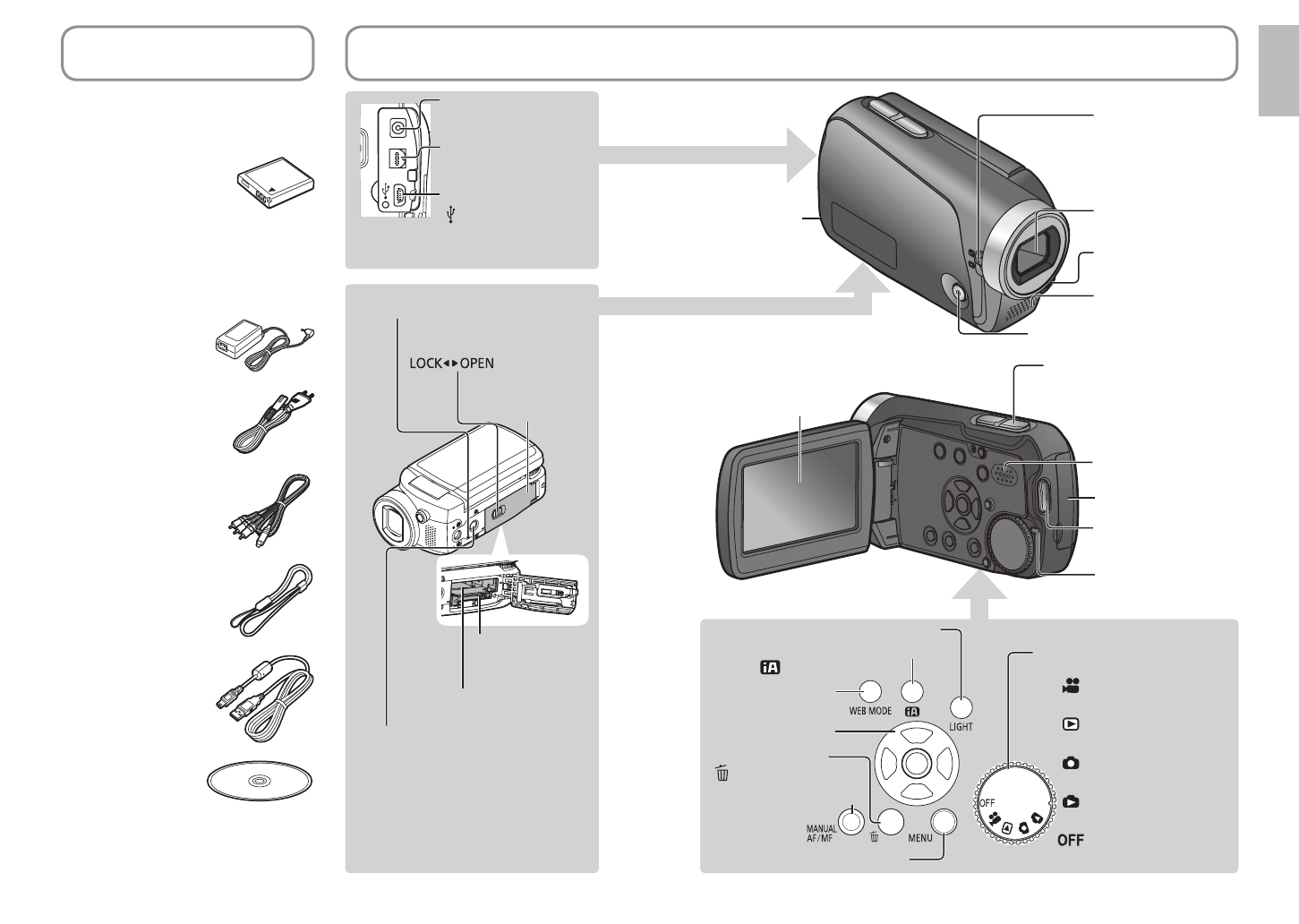 LOCK◄►OPEN

WEB MODE

LIGHT

MANUAL AF/MF

MENU

OFF

OFF