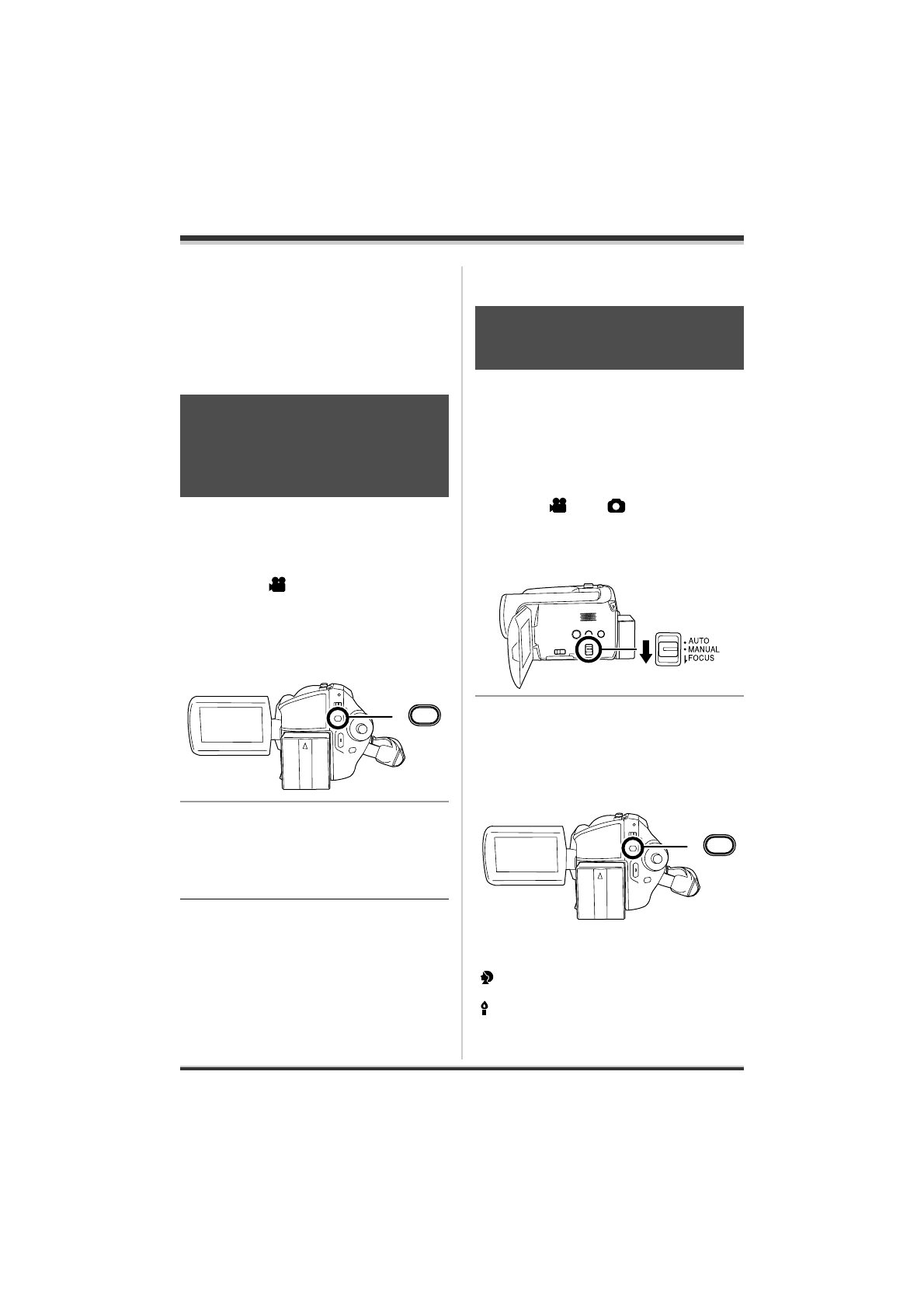 AUTO
MANUAL
FOCUS