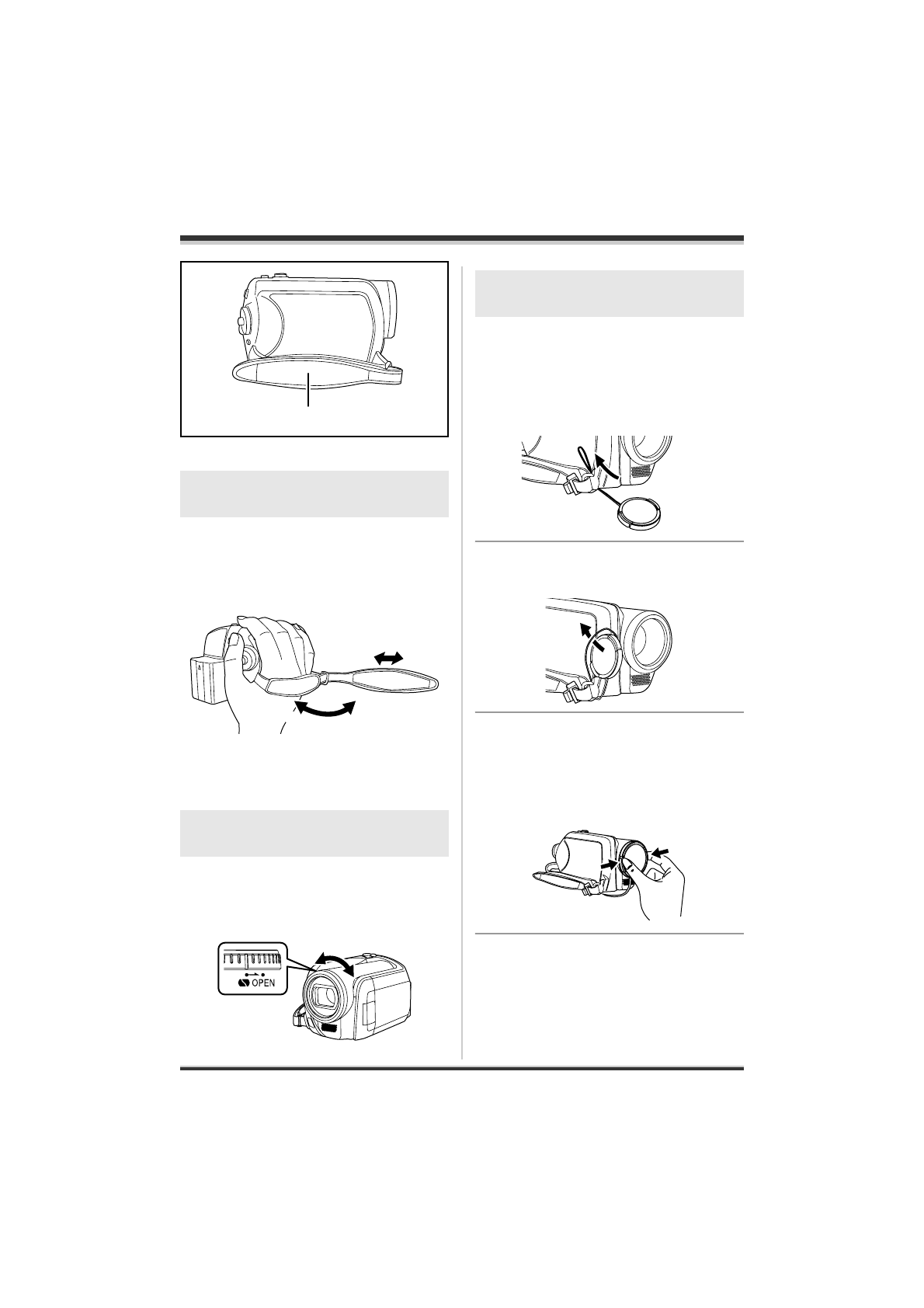 OPEN