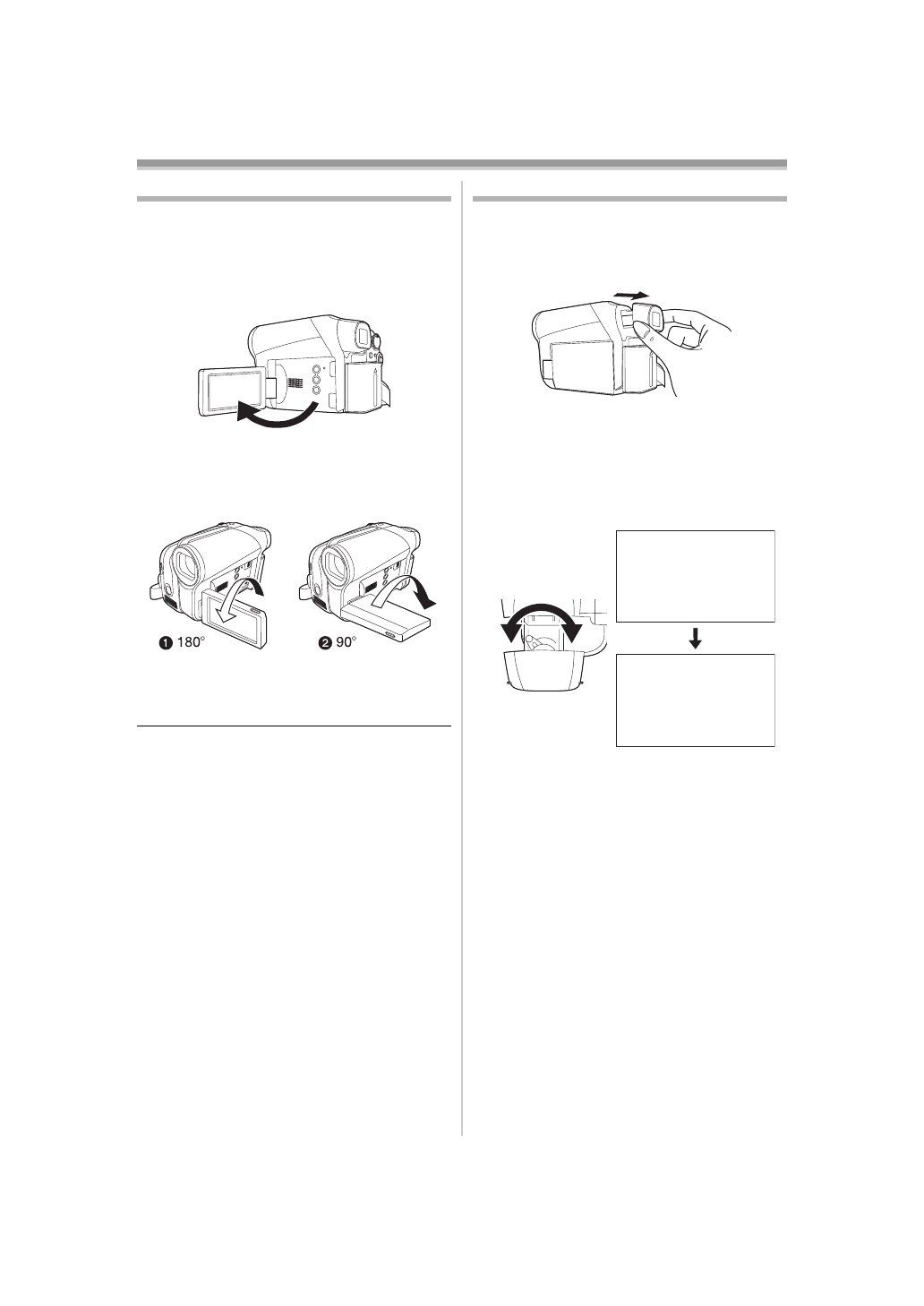 ❶ 180°

❷ 90°