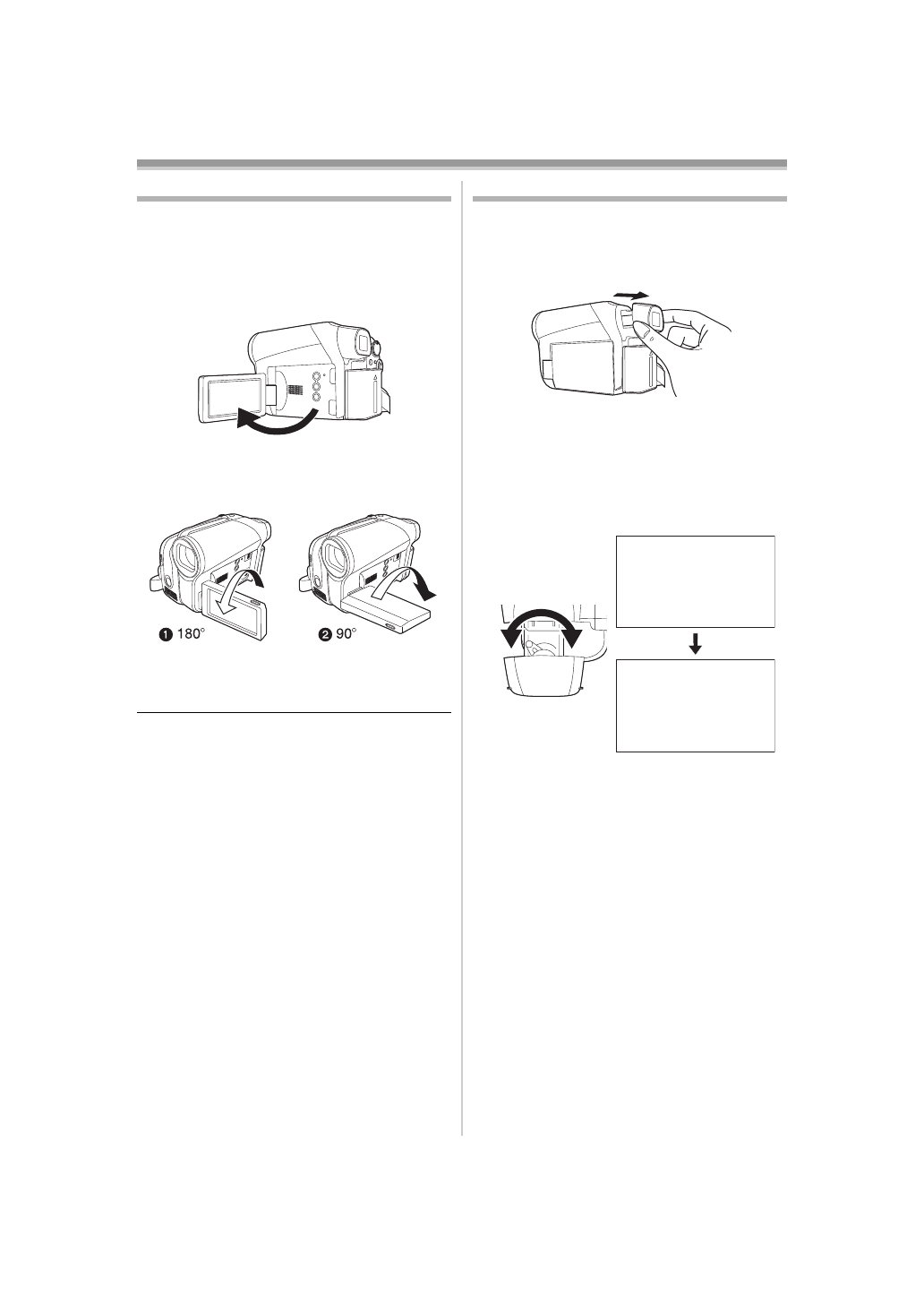 ❶ 180°

❷ 90°