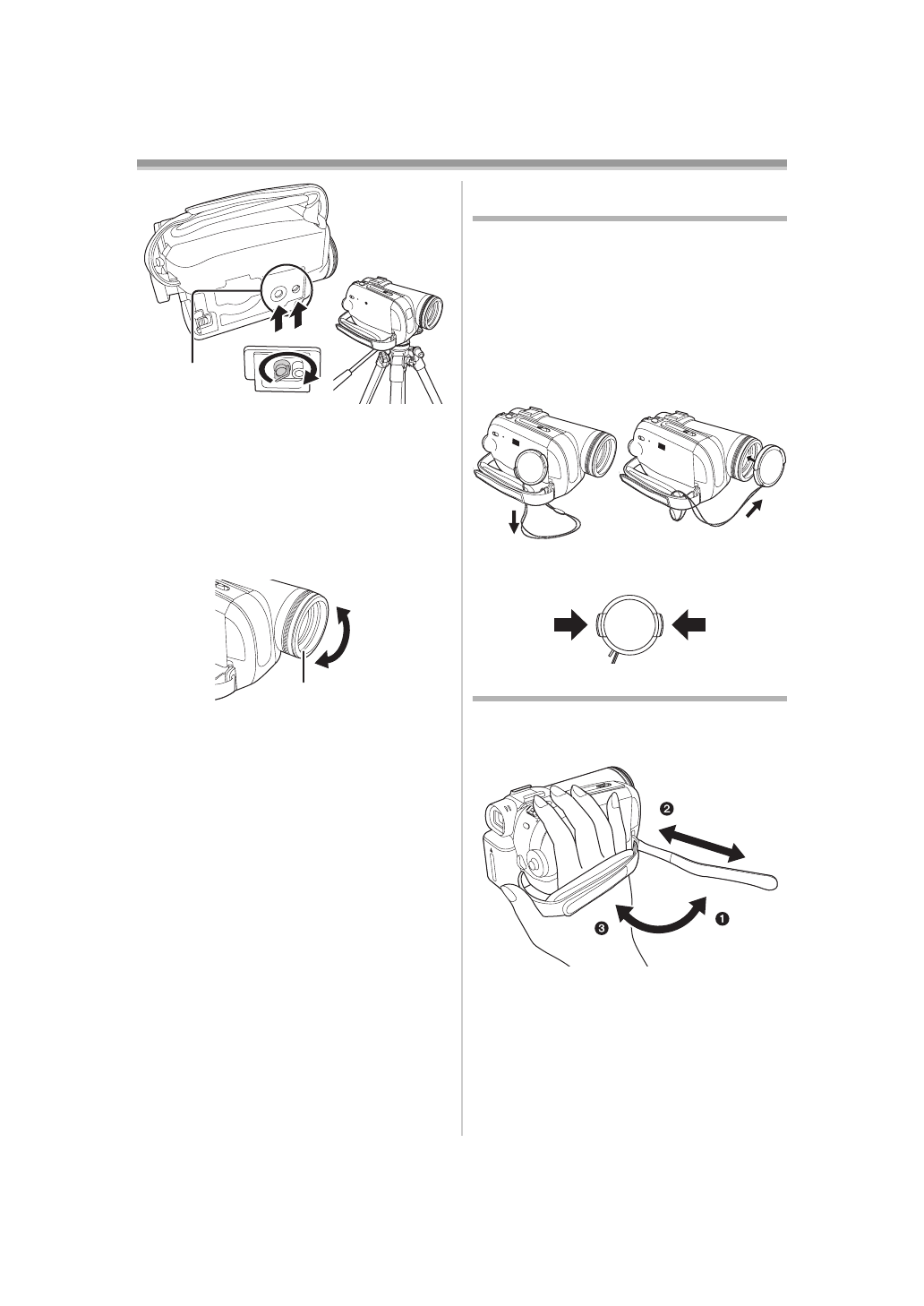 ❷

❸

❶