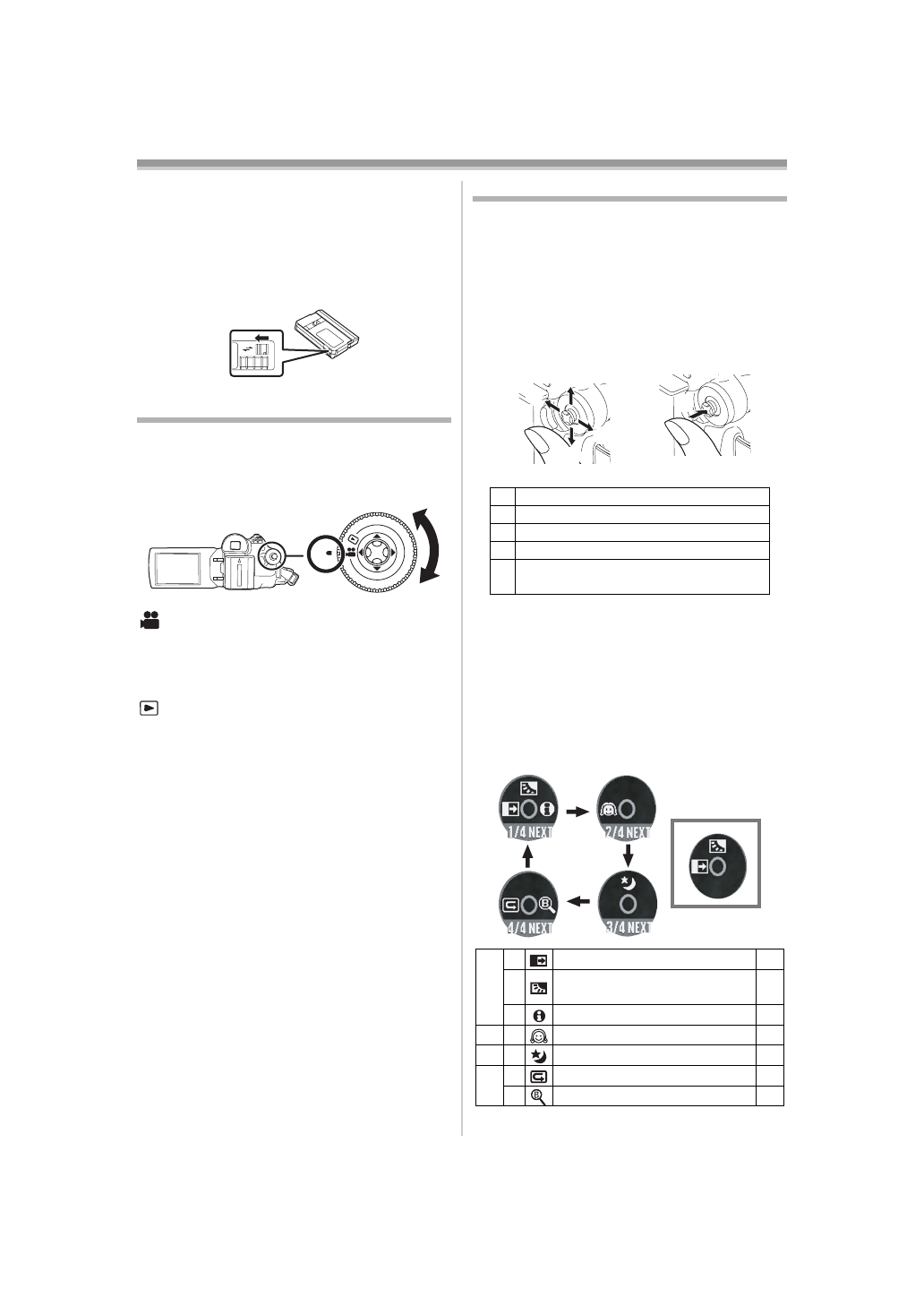 1/4 NEXT

2/4 NEXT

3/4 NEXT

4/4 NEXT