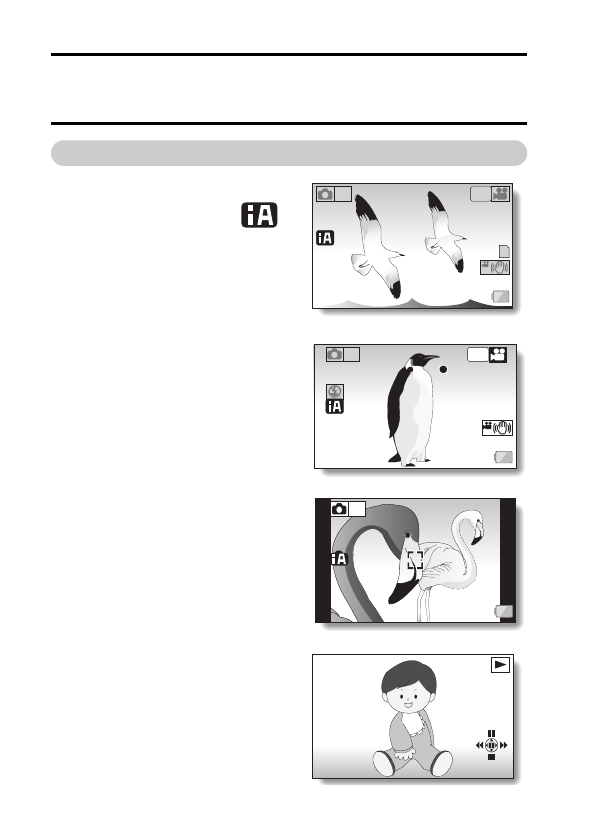 iA

iA

iA

iA