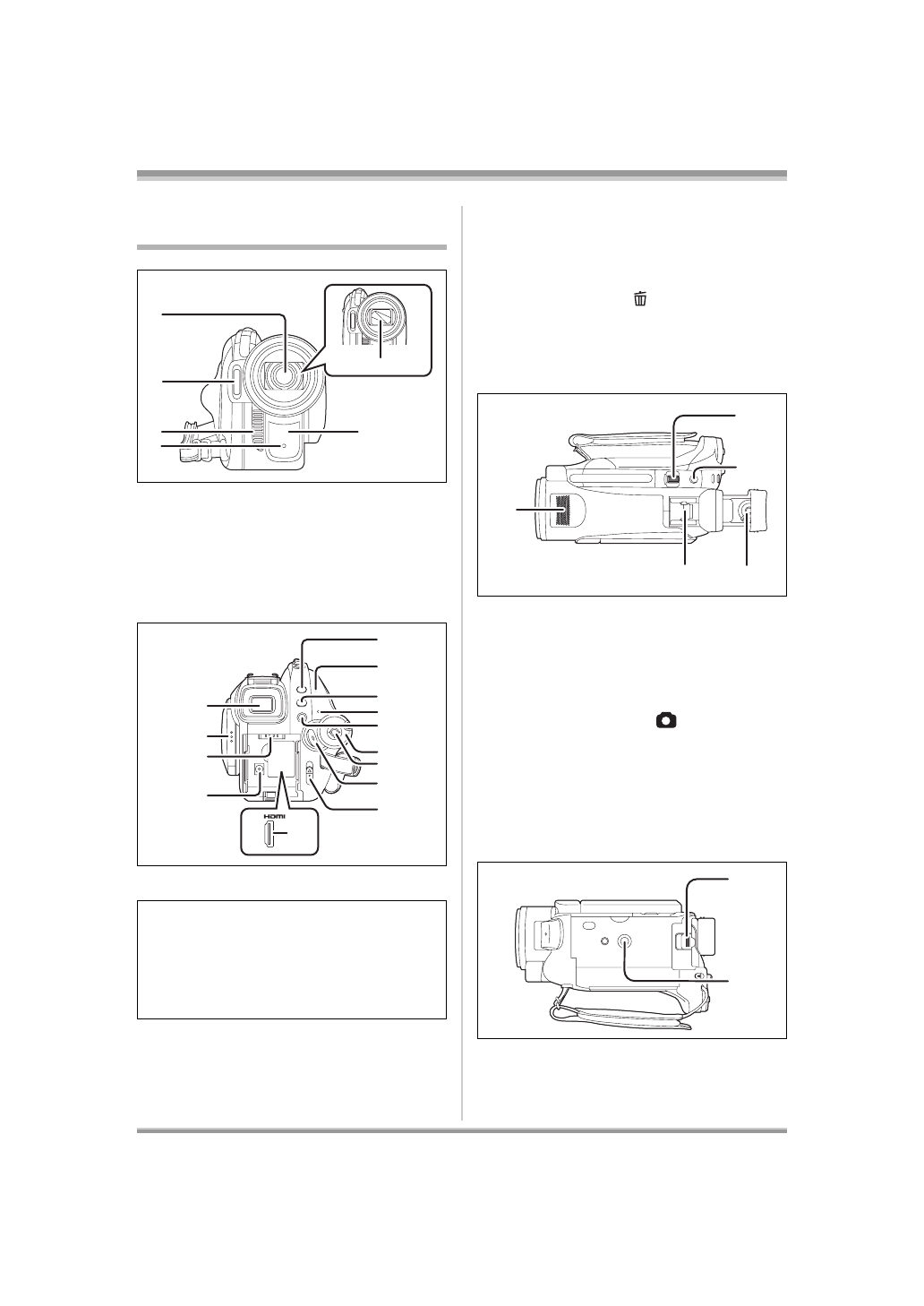 HDMI