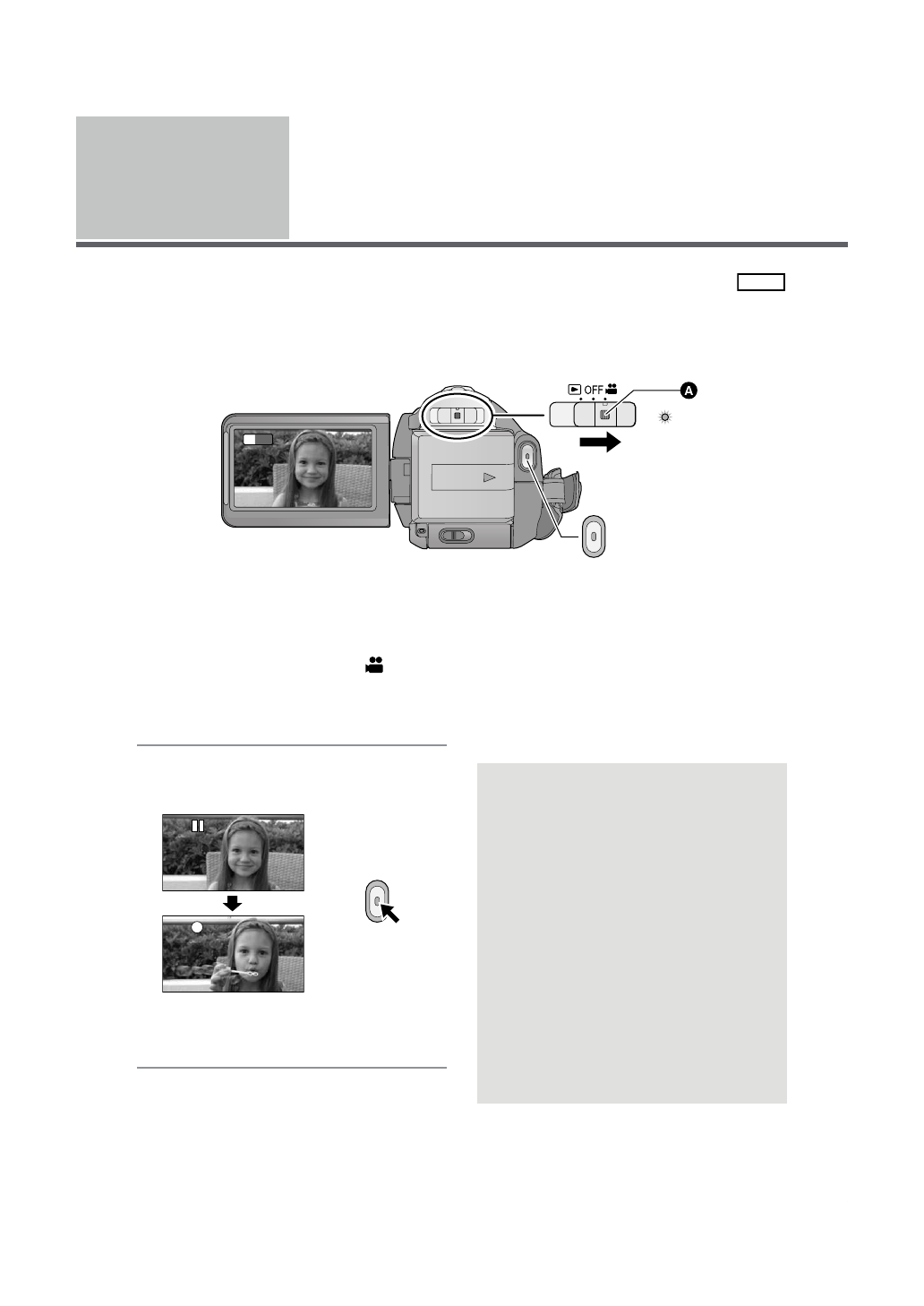 OFF
A