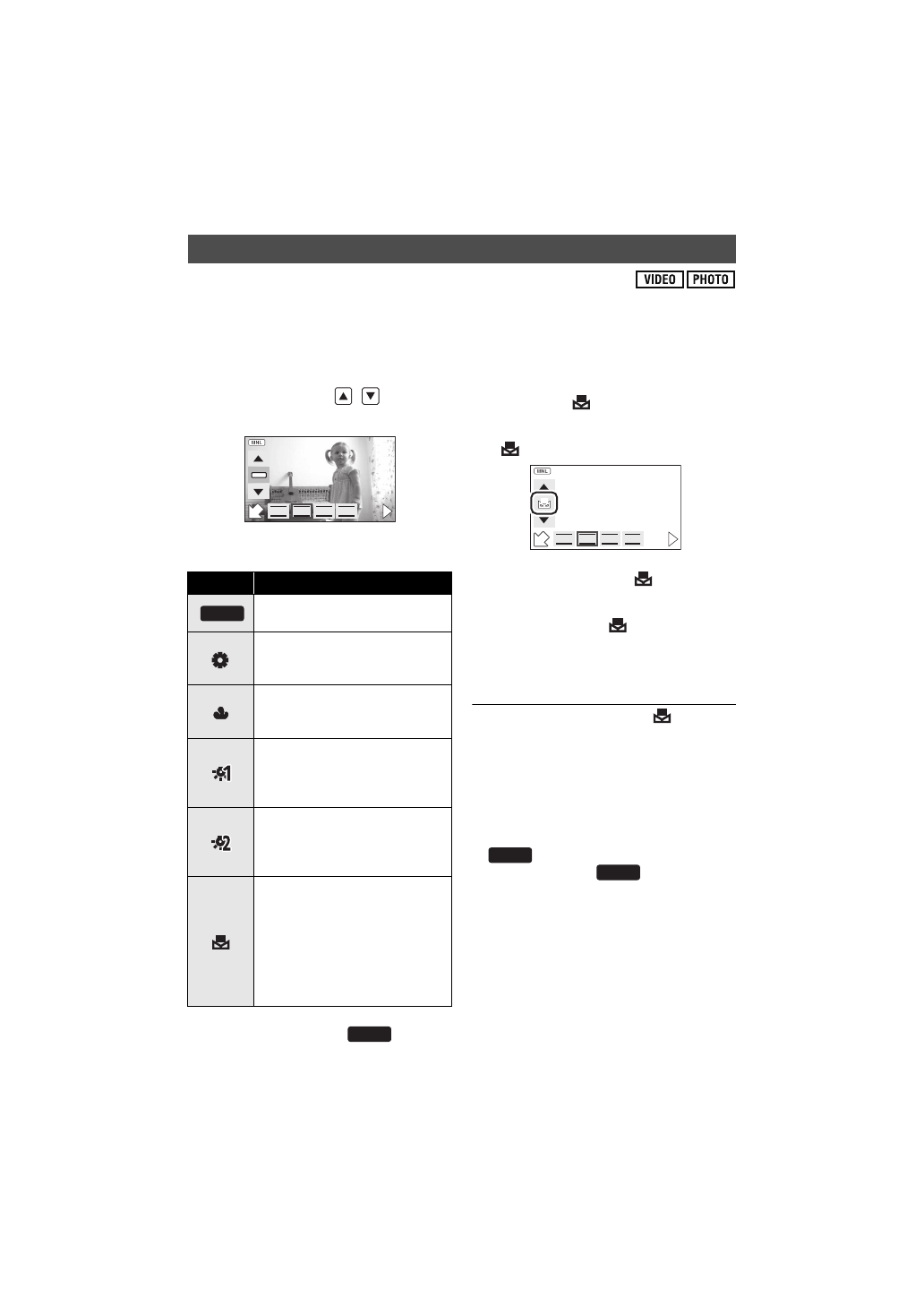 VIDEO PHOTO

MNL

MNL