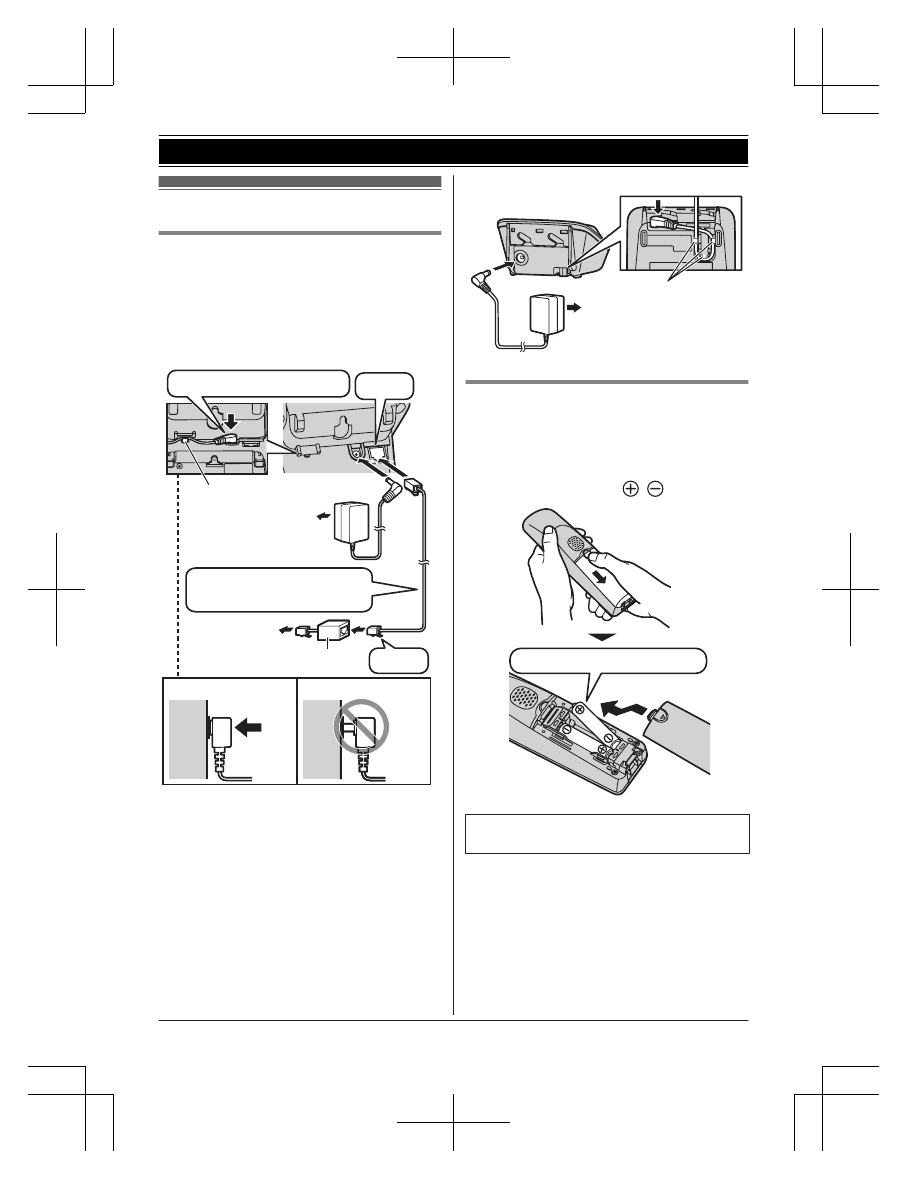 $\oplus$ $\ominus$