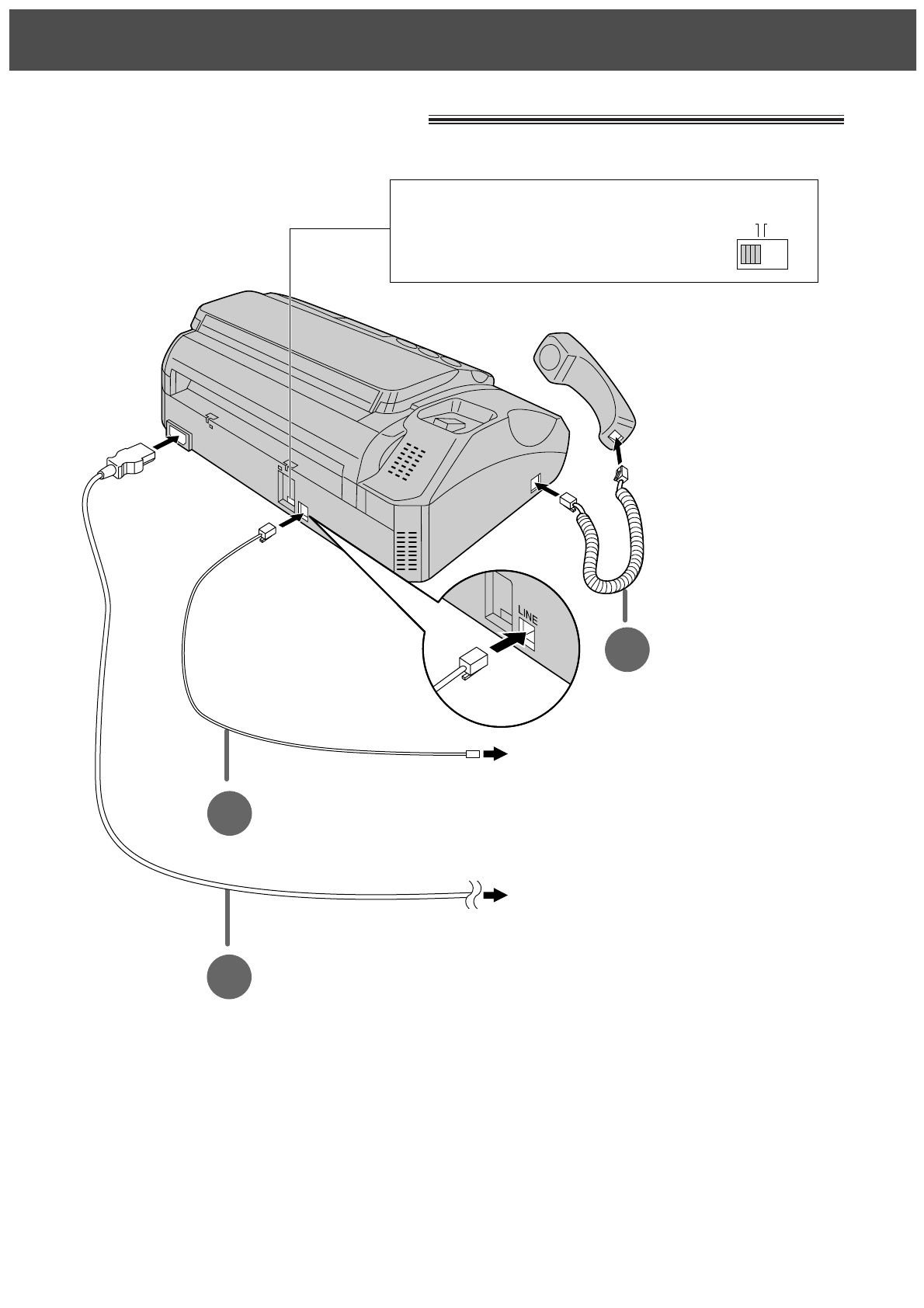 LINE