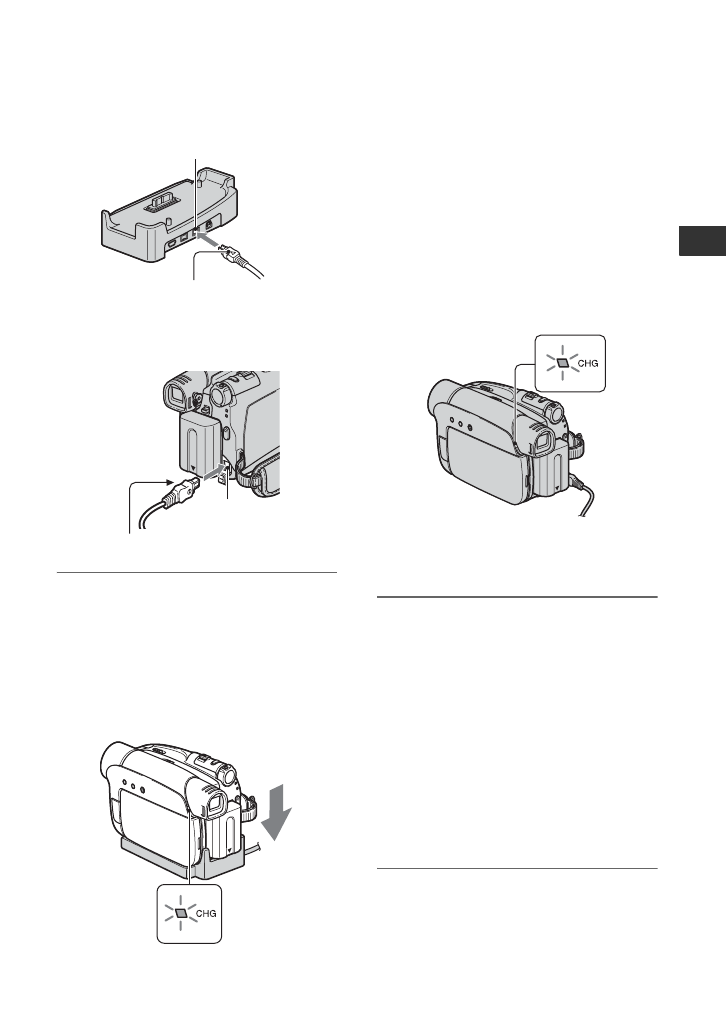 CHG

CHG