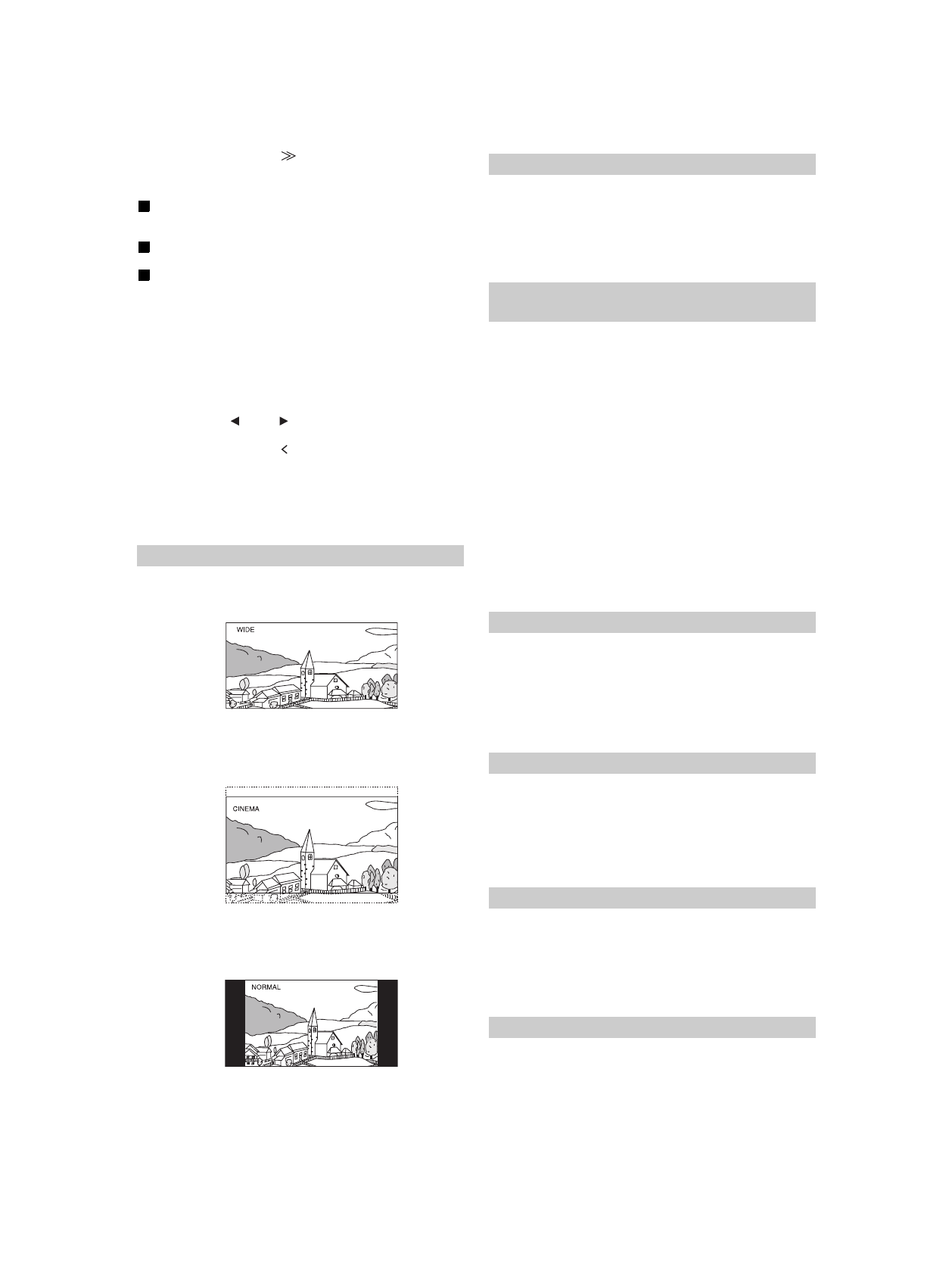 WIDE

CINEMA

NORMAL