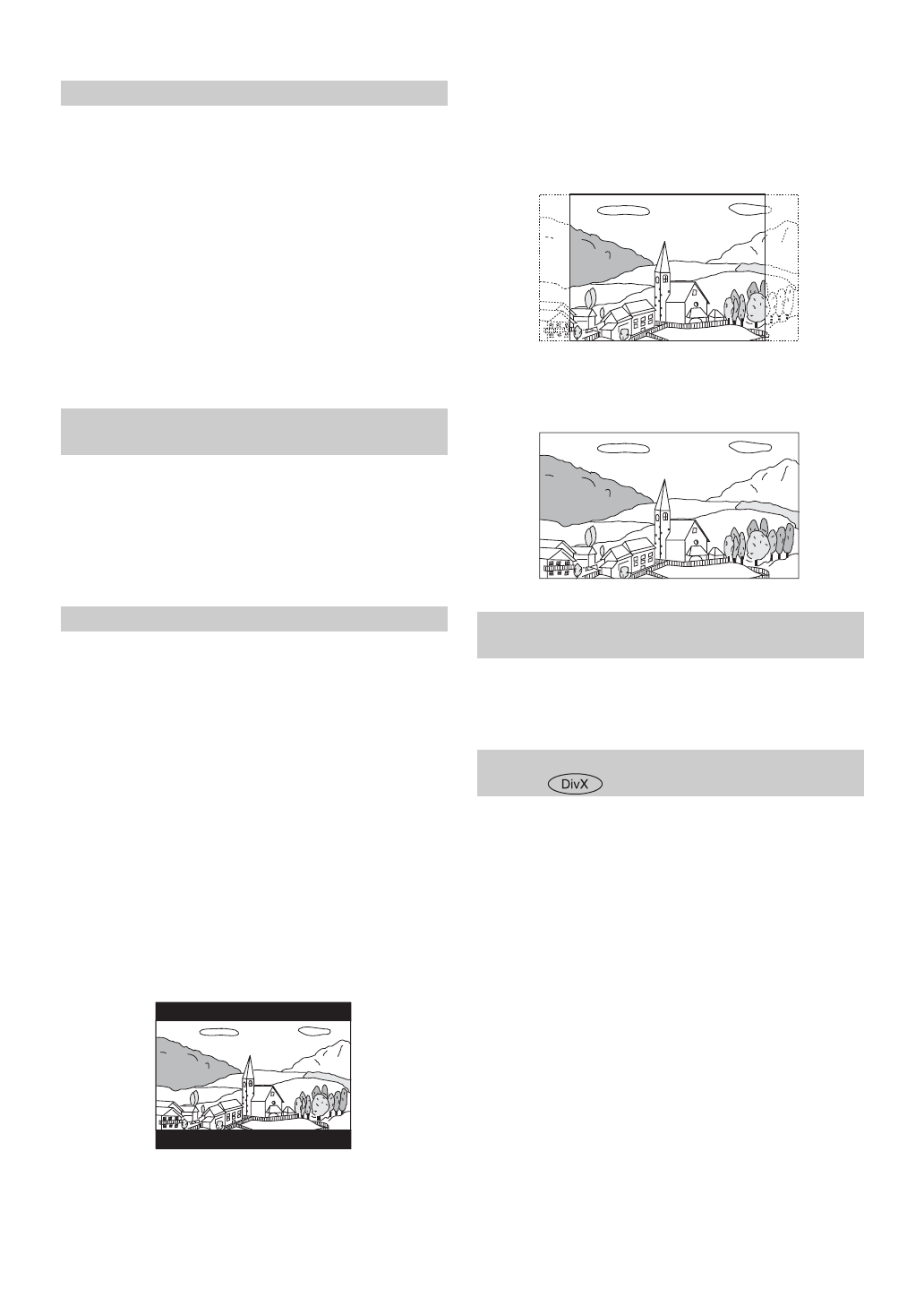 DivX