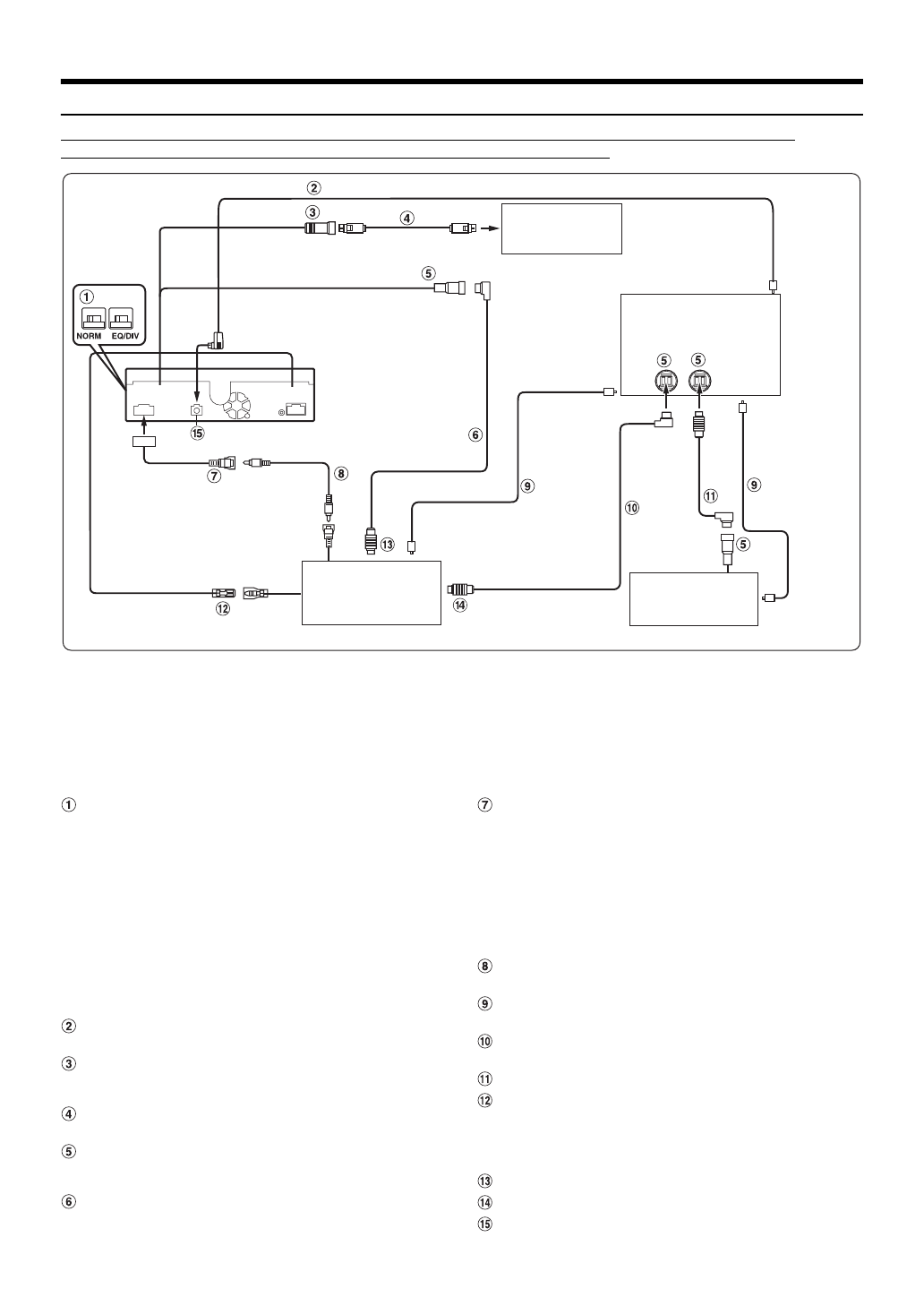 ②
③ ④
⑤
①
NORM EQ/DIV
⑤ ⑤
⑮
⑥
⑦
⑧
⑨
⑨
⑩
⑪
⑬
⑤
⑫
⑭

①

②

③

④

⑤

⑥

⑦

⑧

⑨

⑩

⑪

⑫

⑬

⑭

⑮