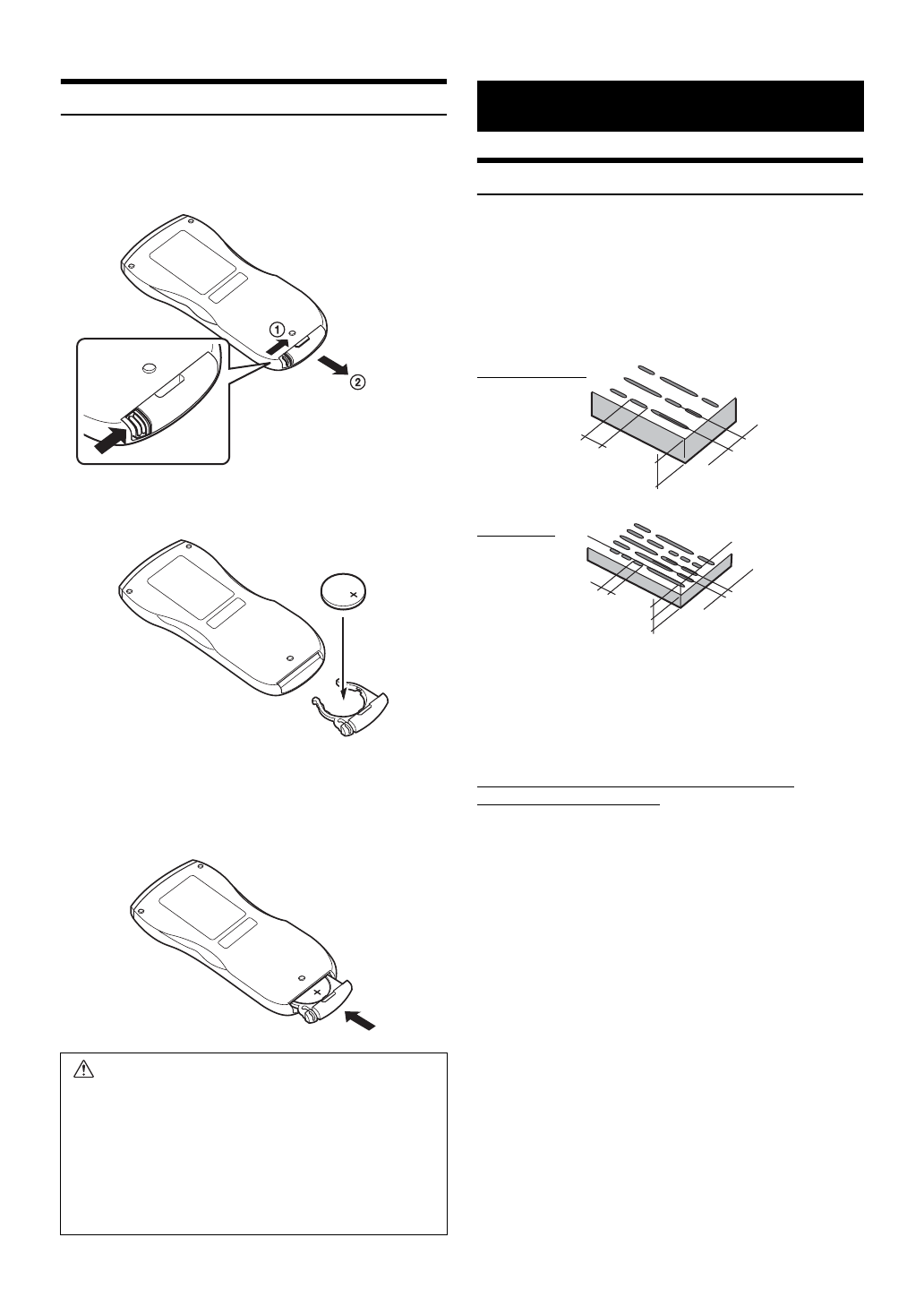 ①

②

+

+