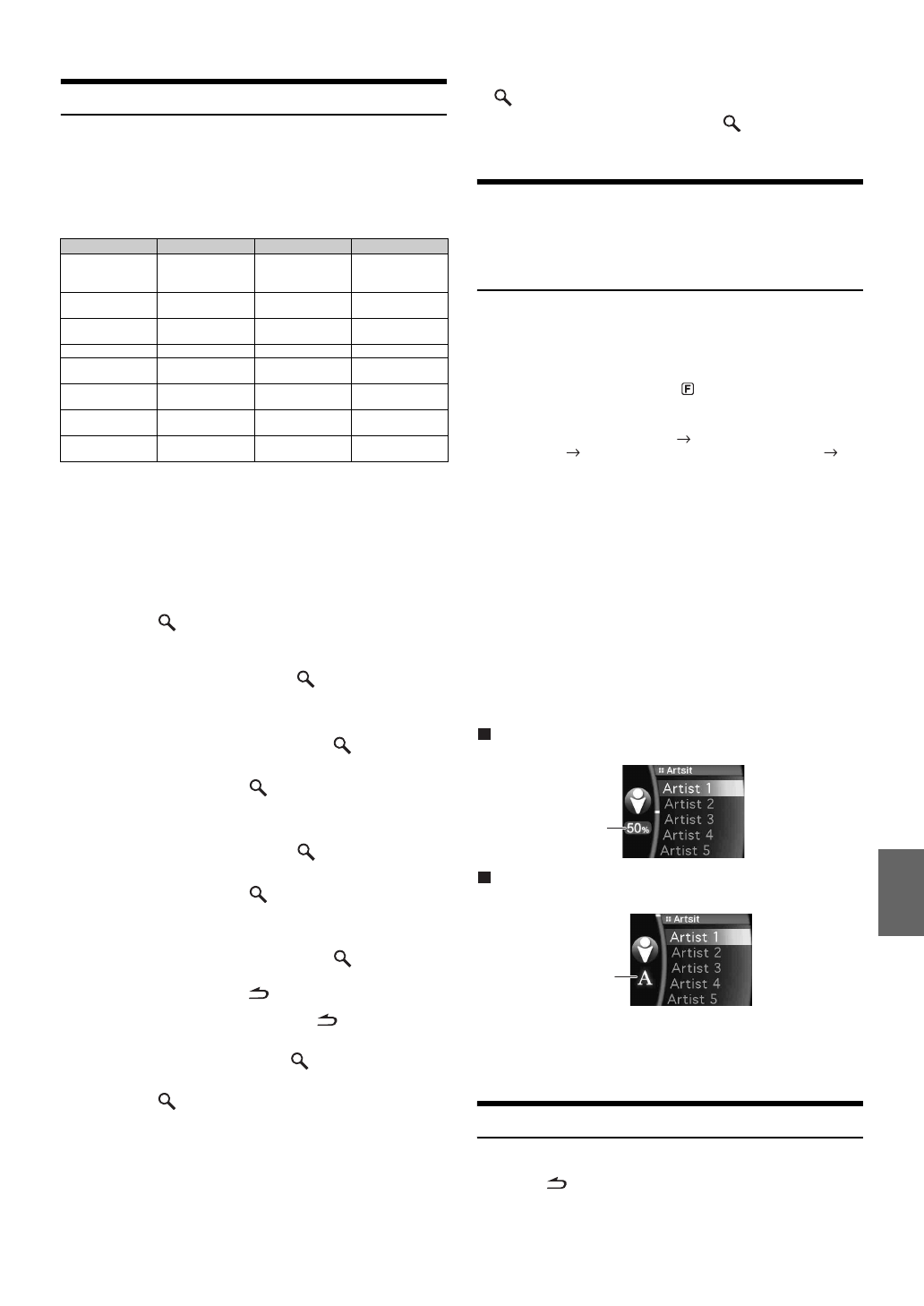 Artsit
Artist 1
Artist 2
Artist 3
Artist 4
Artist 5
50%

Artsit
Artist 1
Artist 2
Artist 3
Artist 4
Artist 5
A